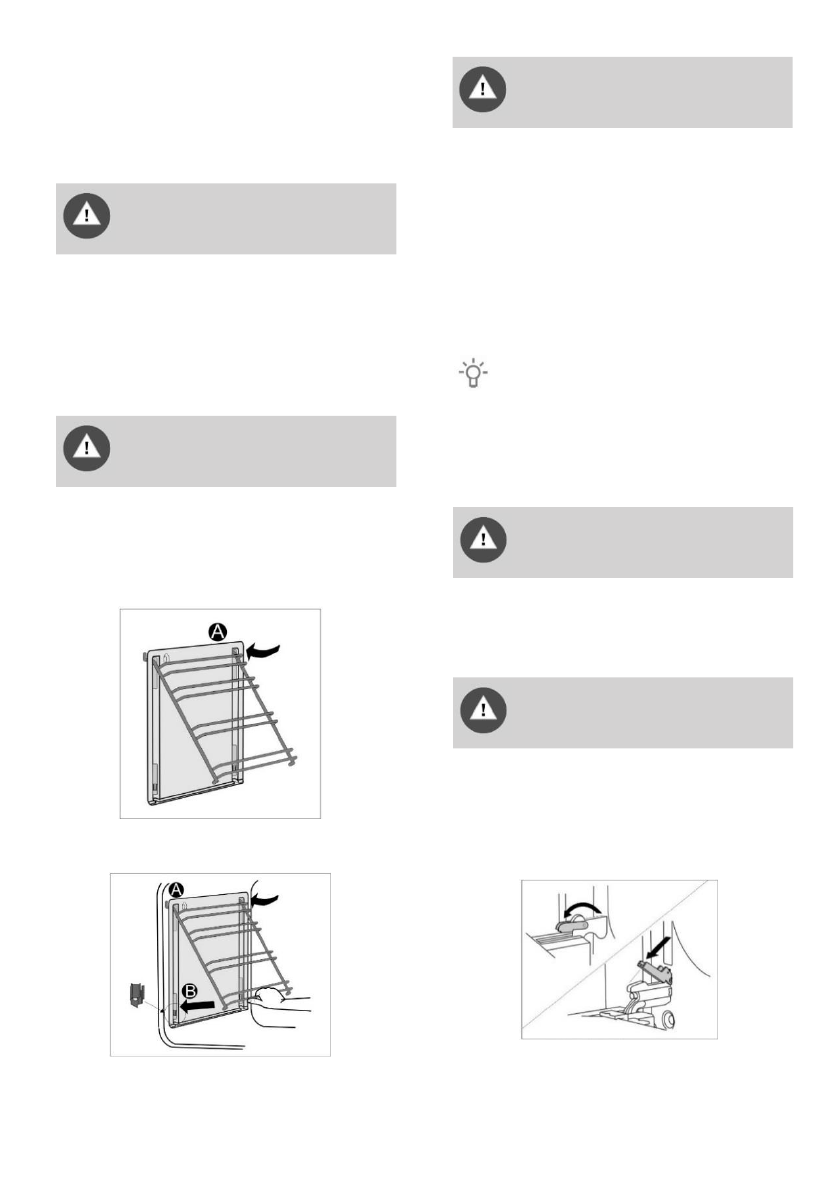 A

A

B