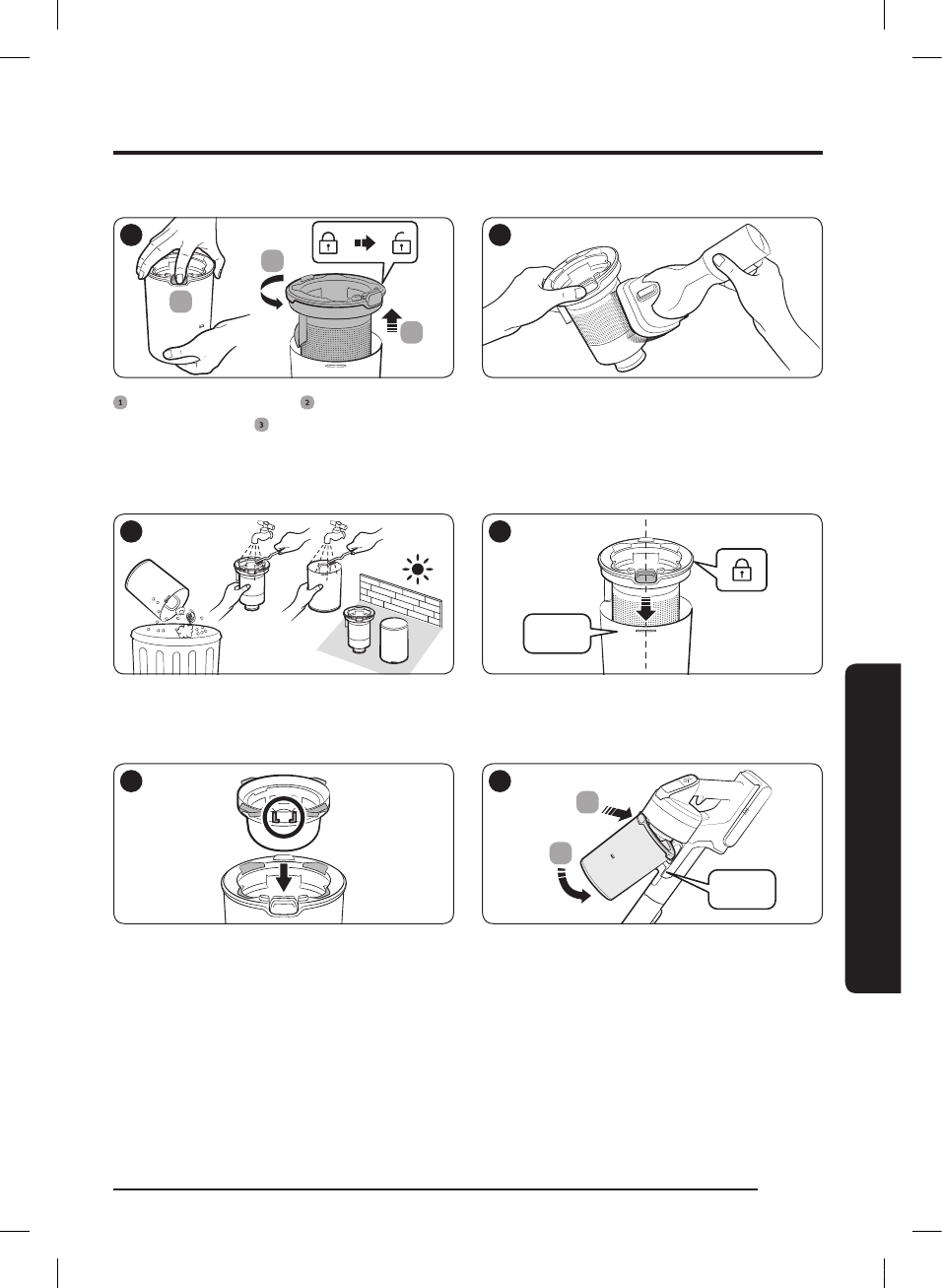 1

2

3