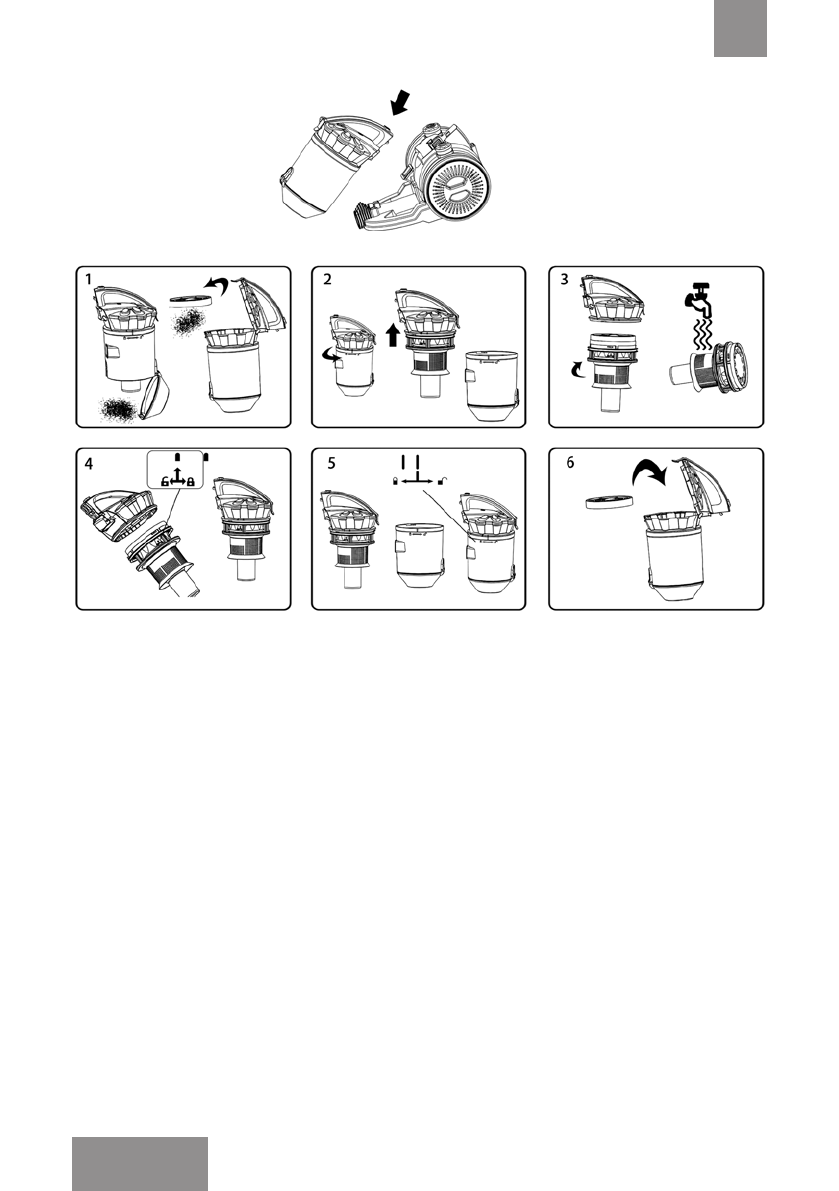 1

2

3

4

5

6