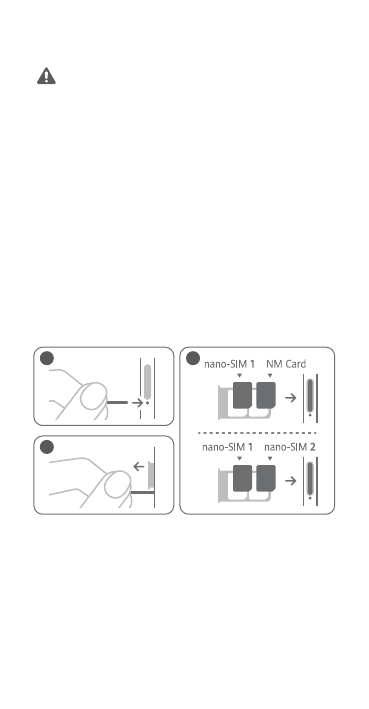 nano-SIM 1 NM Card

nano-SIM 1 nano-SIM 2