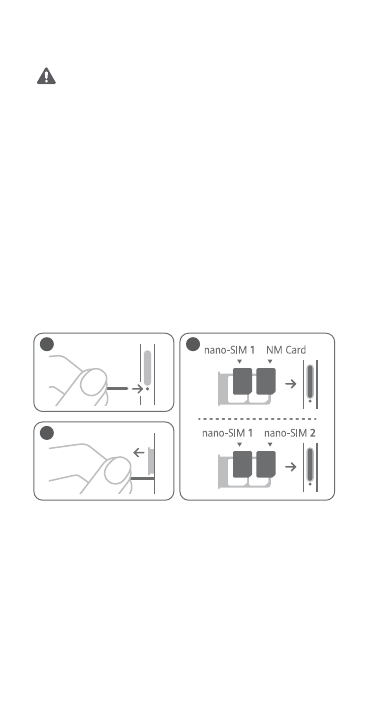 nano-SIM 1 NM Card

nano-SIM 1 nano-SIM 2