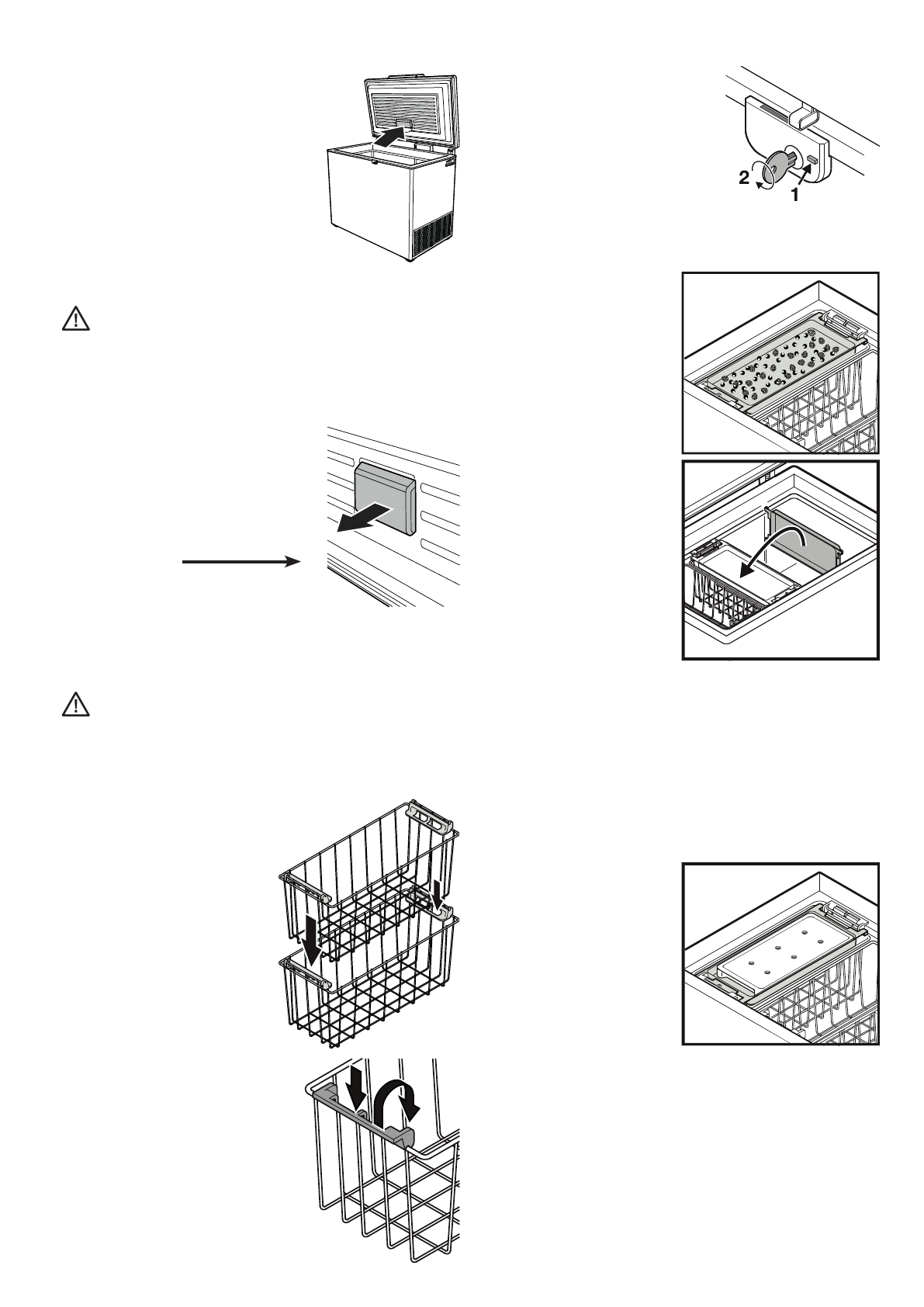 2
1