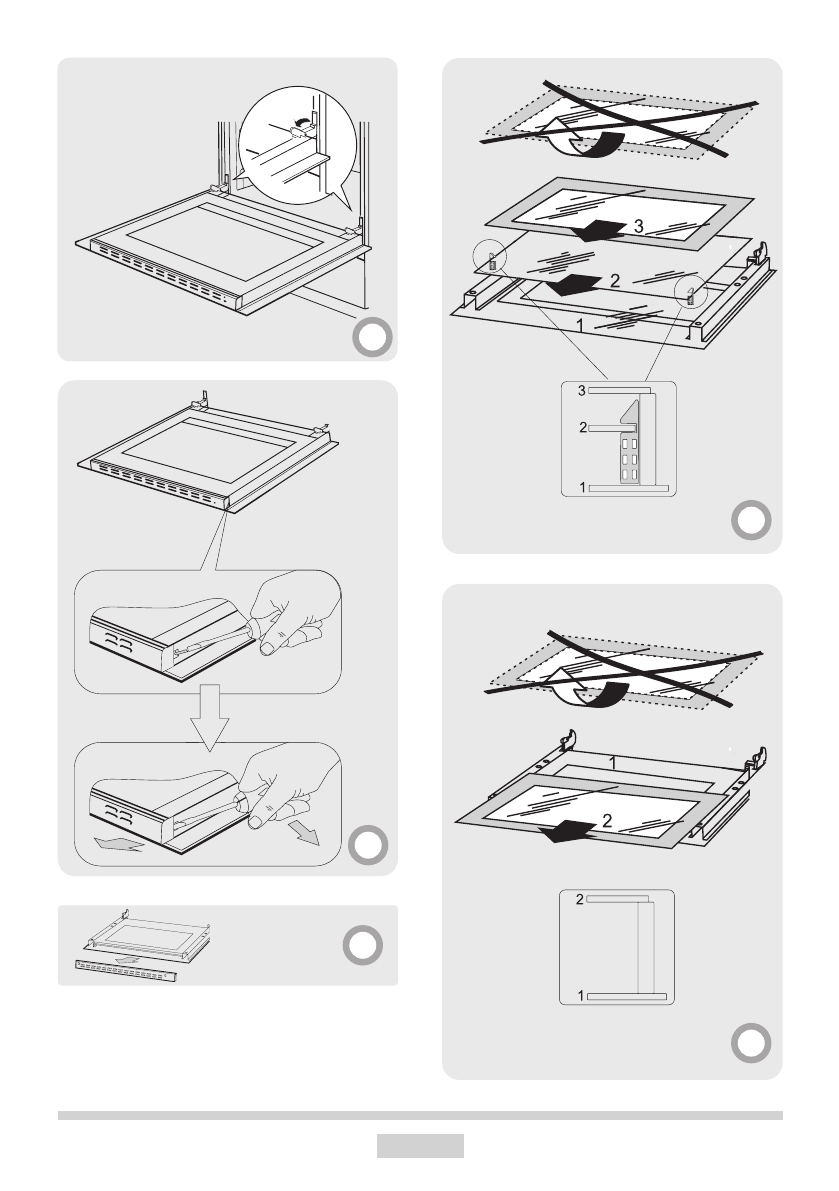 3
2
1
3
2
1
1
2
2
1