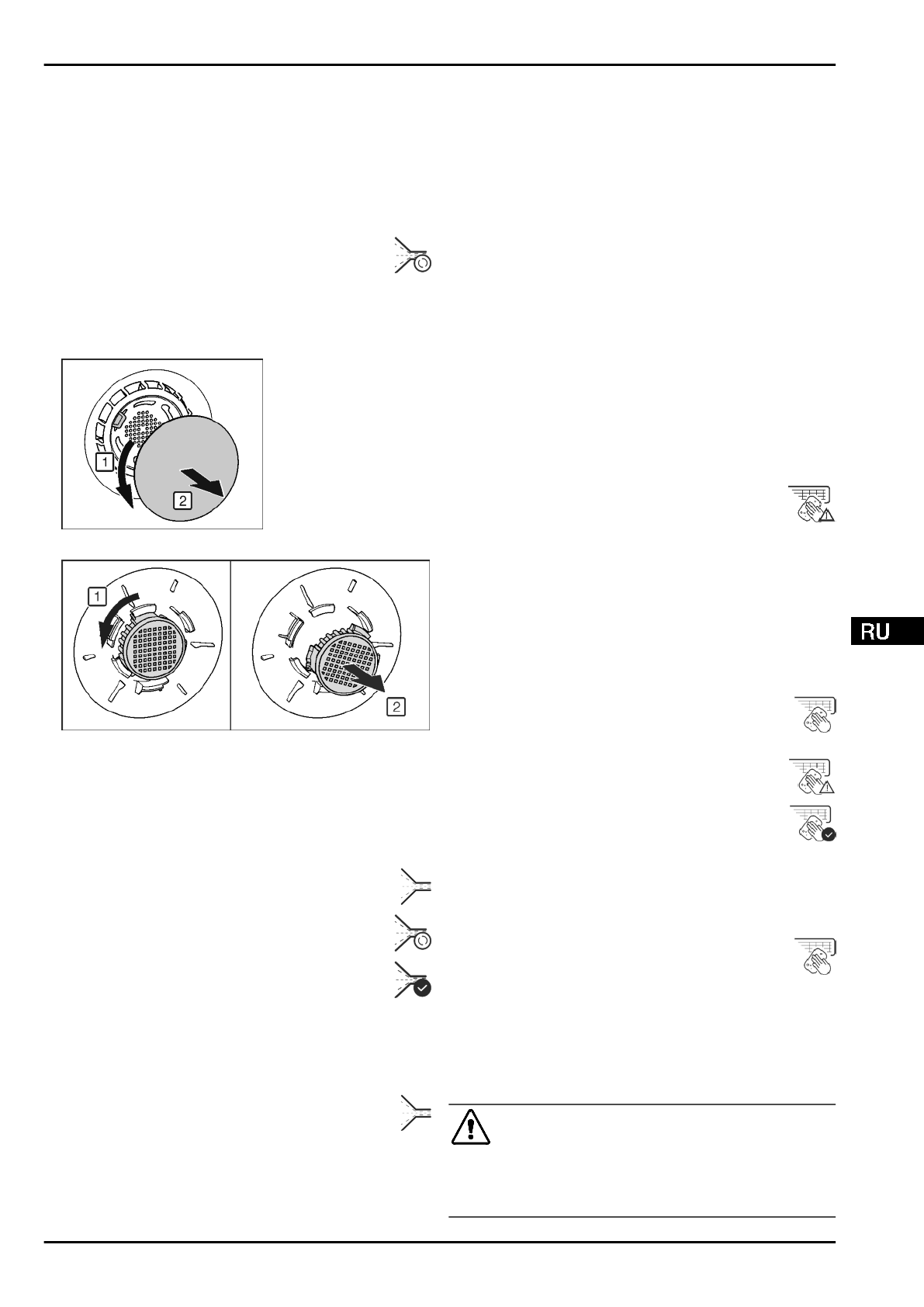 1
2

1
2

RU