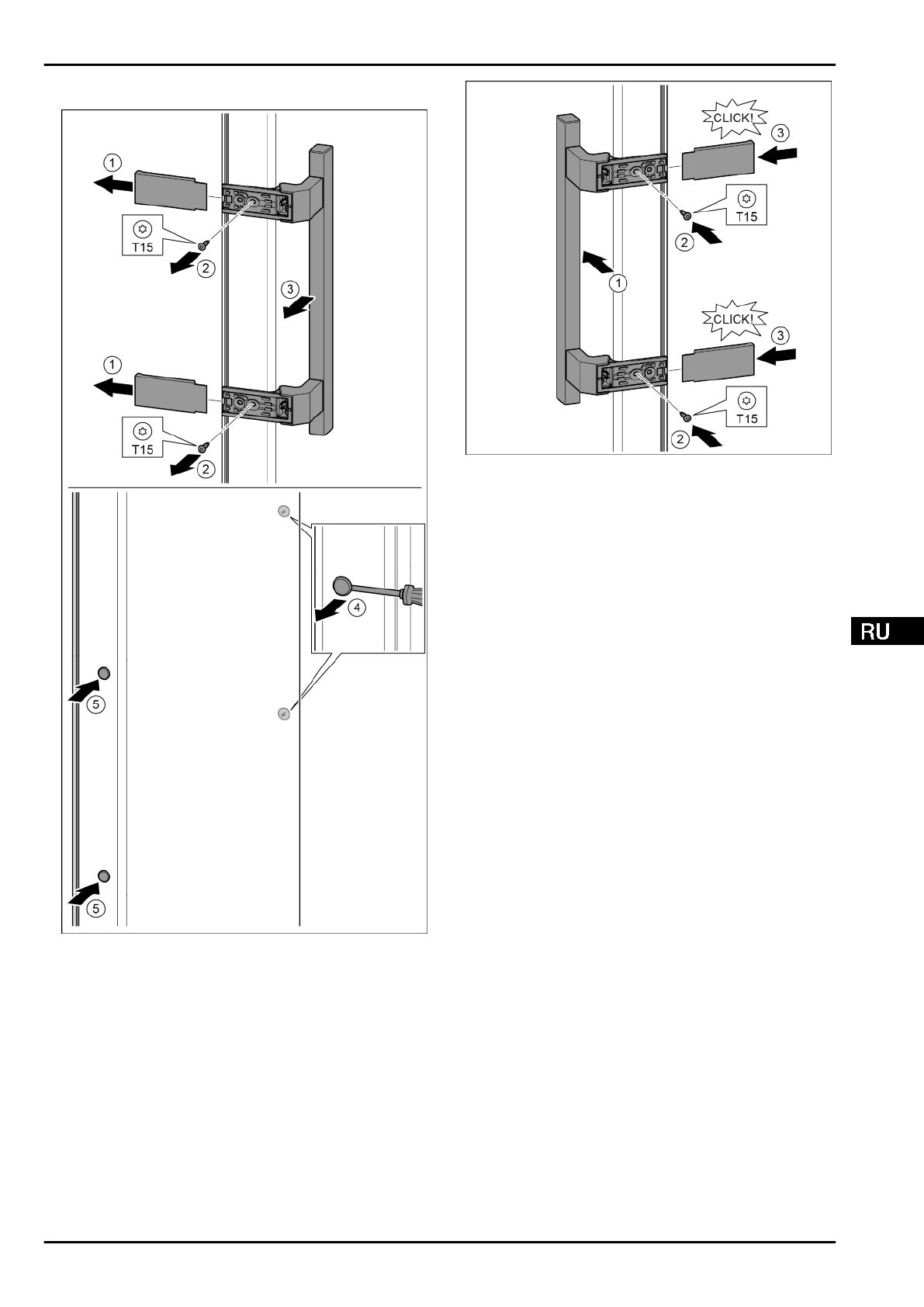 1
T15
2
3
1
T15
2
4
5
5

CLICK!
3
T15
2
1
CLICK!
3
T15
2

RU