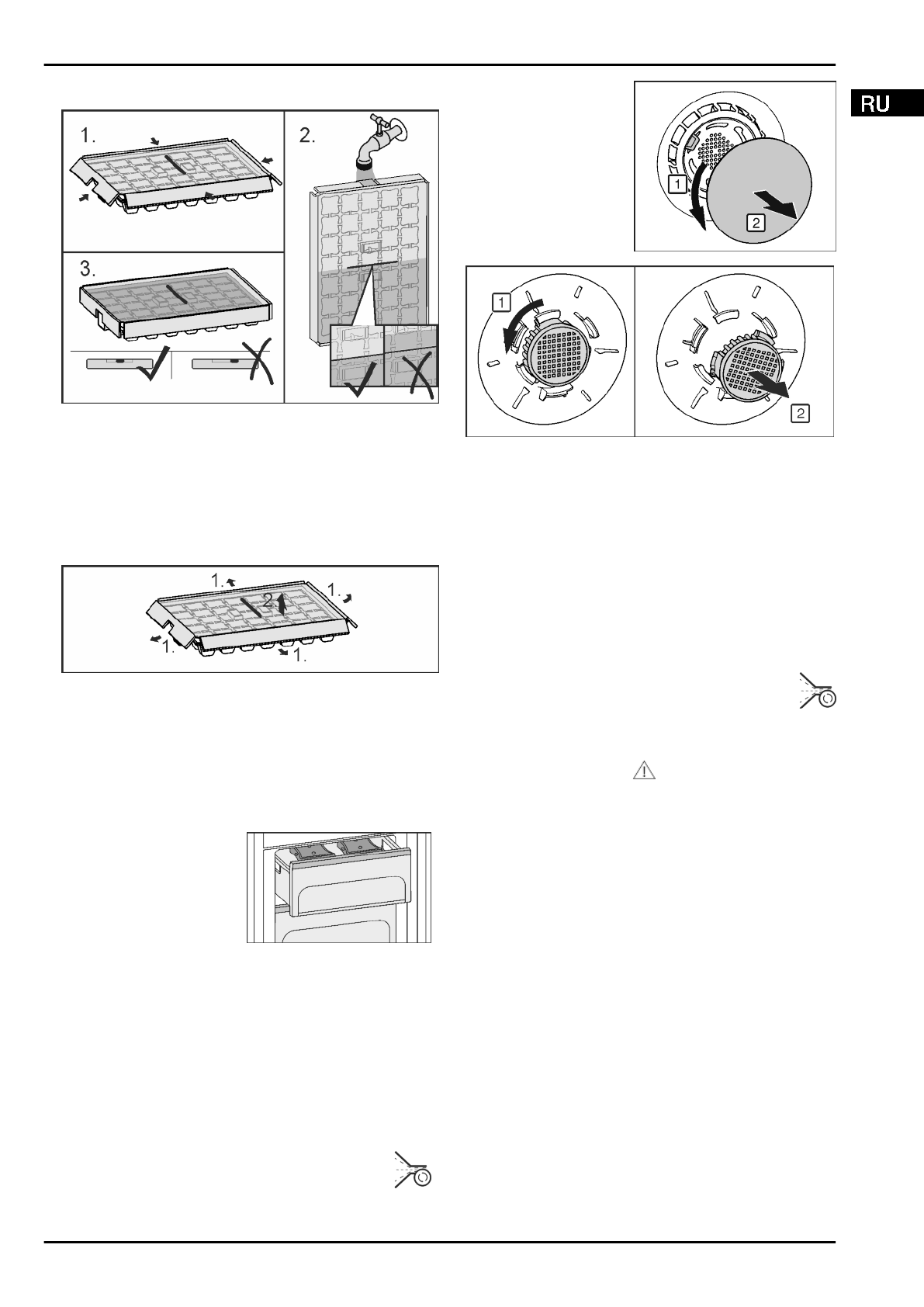 RU

1.

2.

3.

1.

1.

2.

1.

1.

1

2

1

2