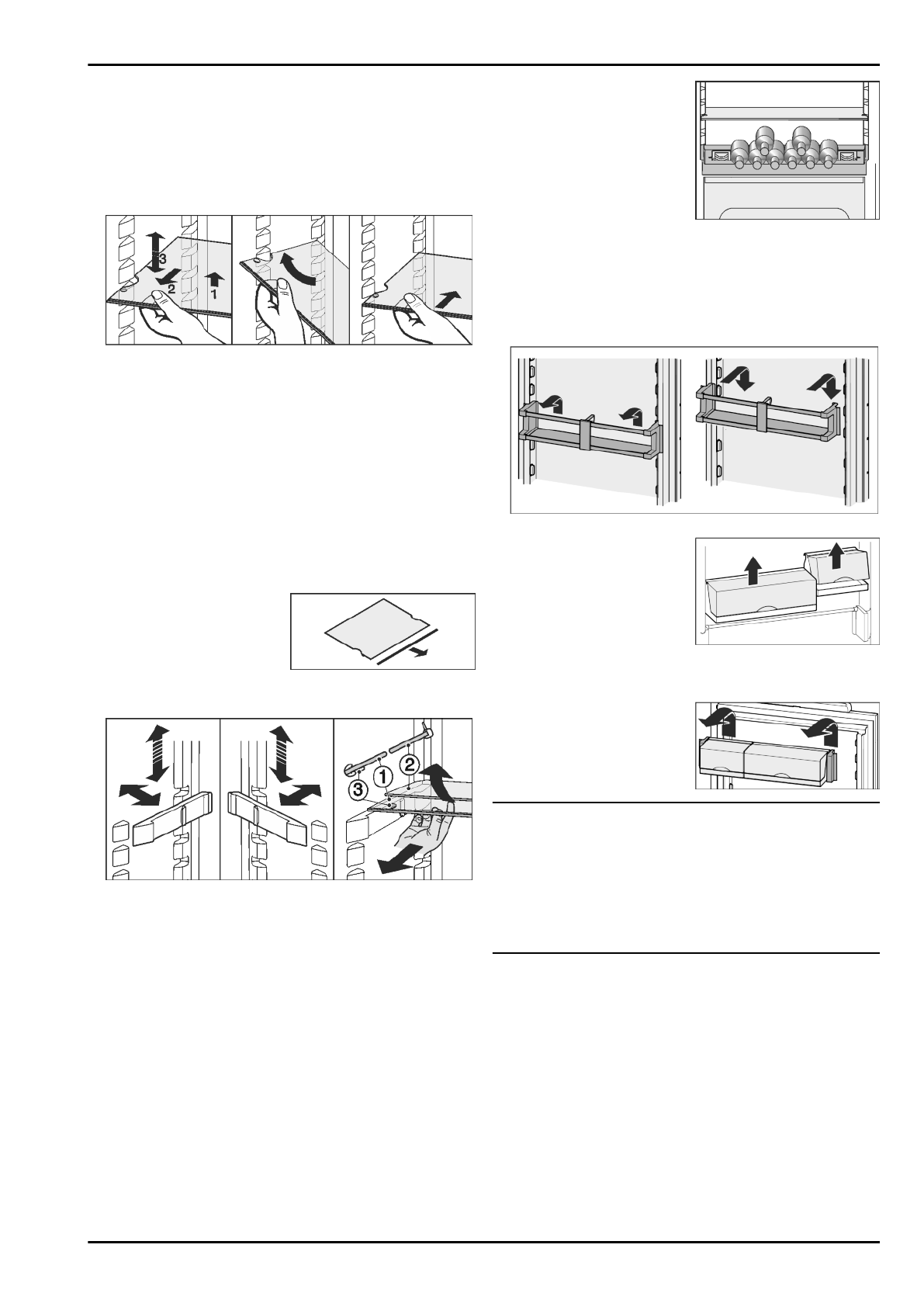 3
2
1

3
1
2