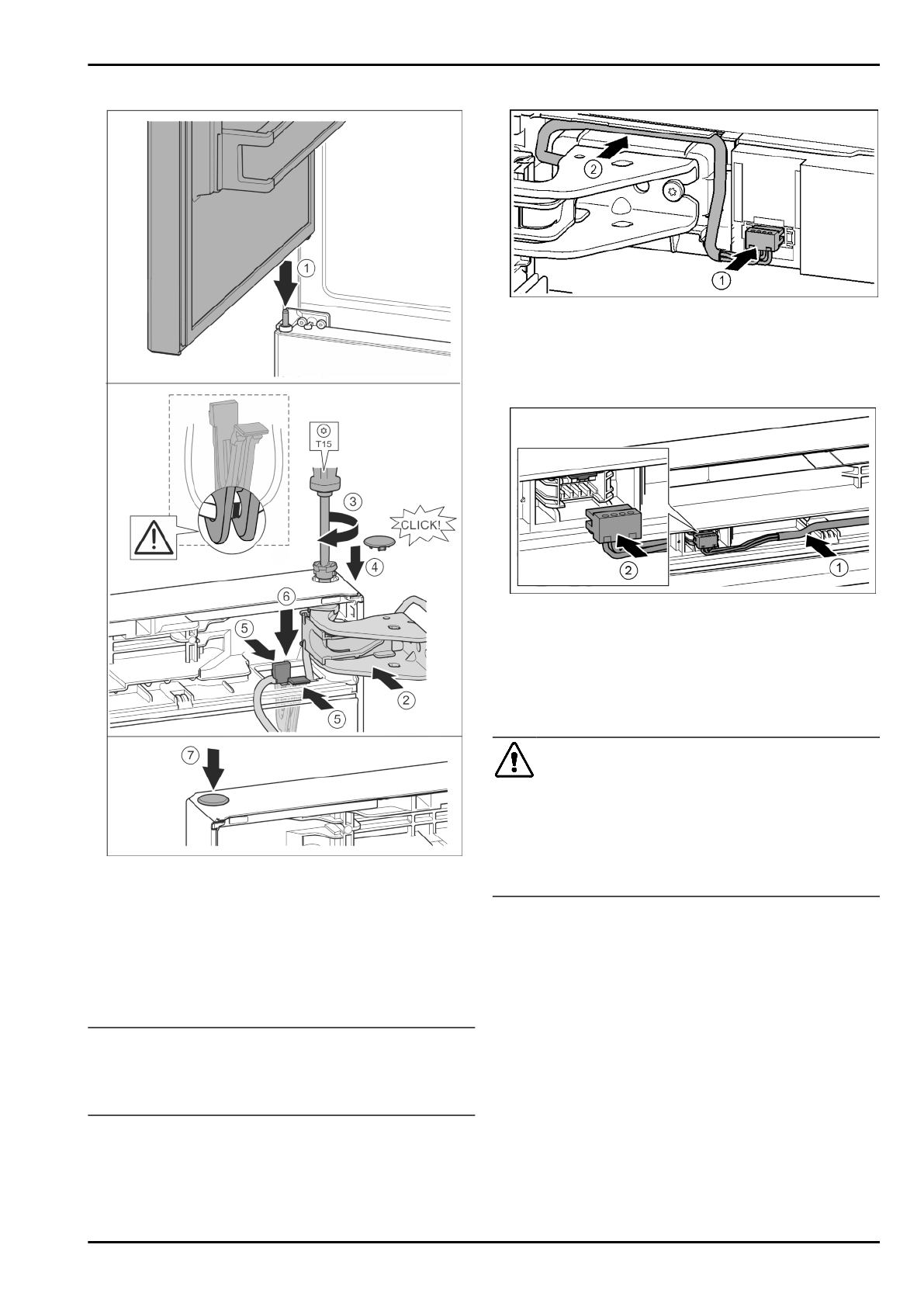 1

T15

3

CLICK!

4

6

5

2

5

7

2

1

2

1