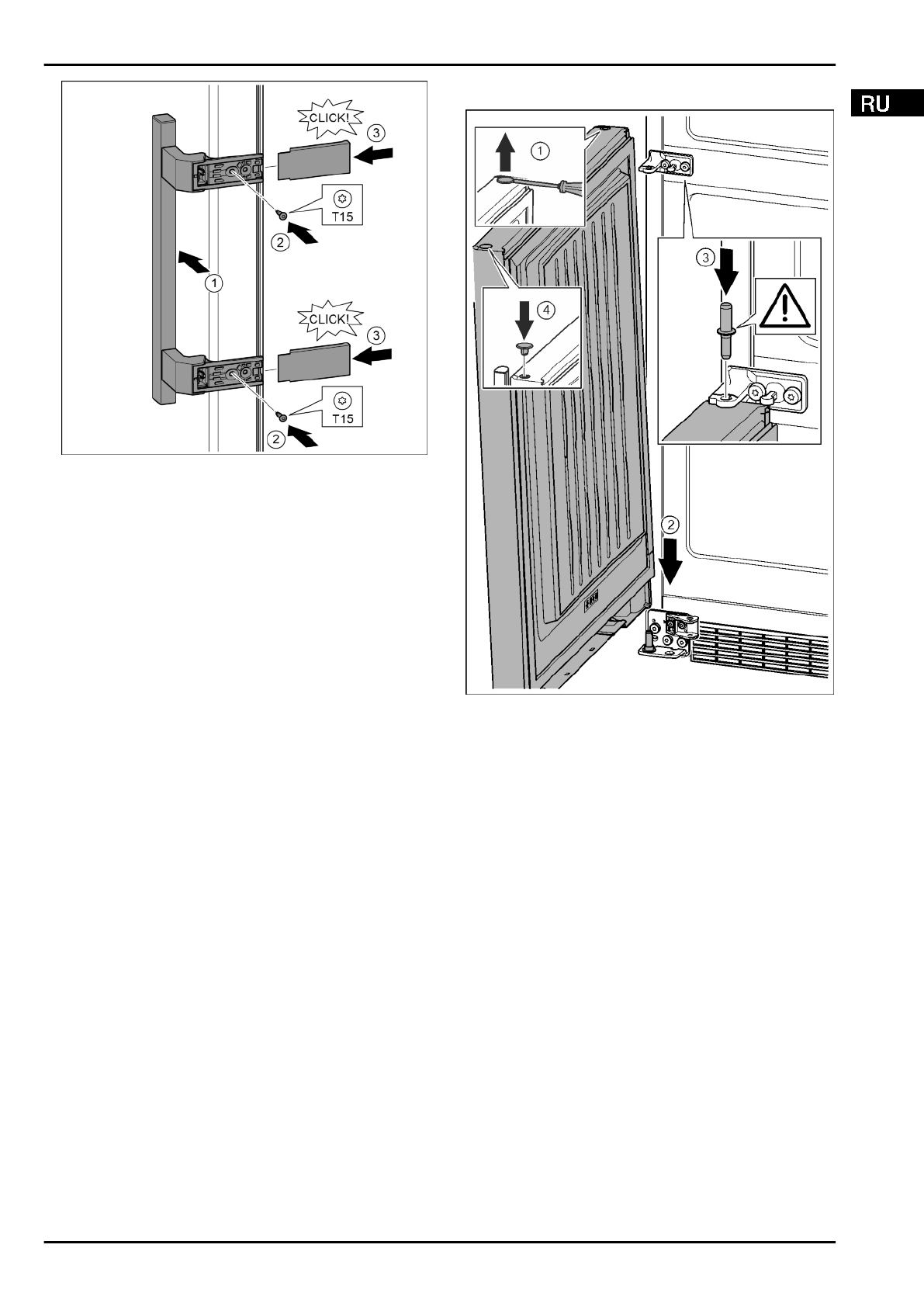 RU

CLICK!
3
T15
2
1
CLICK!
3
T15
2

1
3
4
2