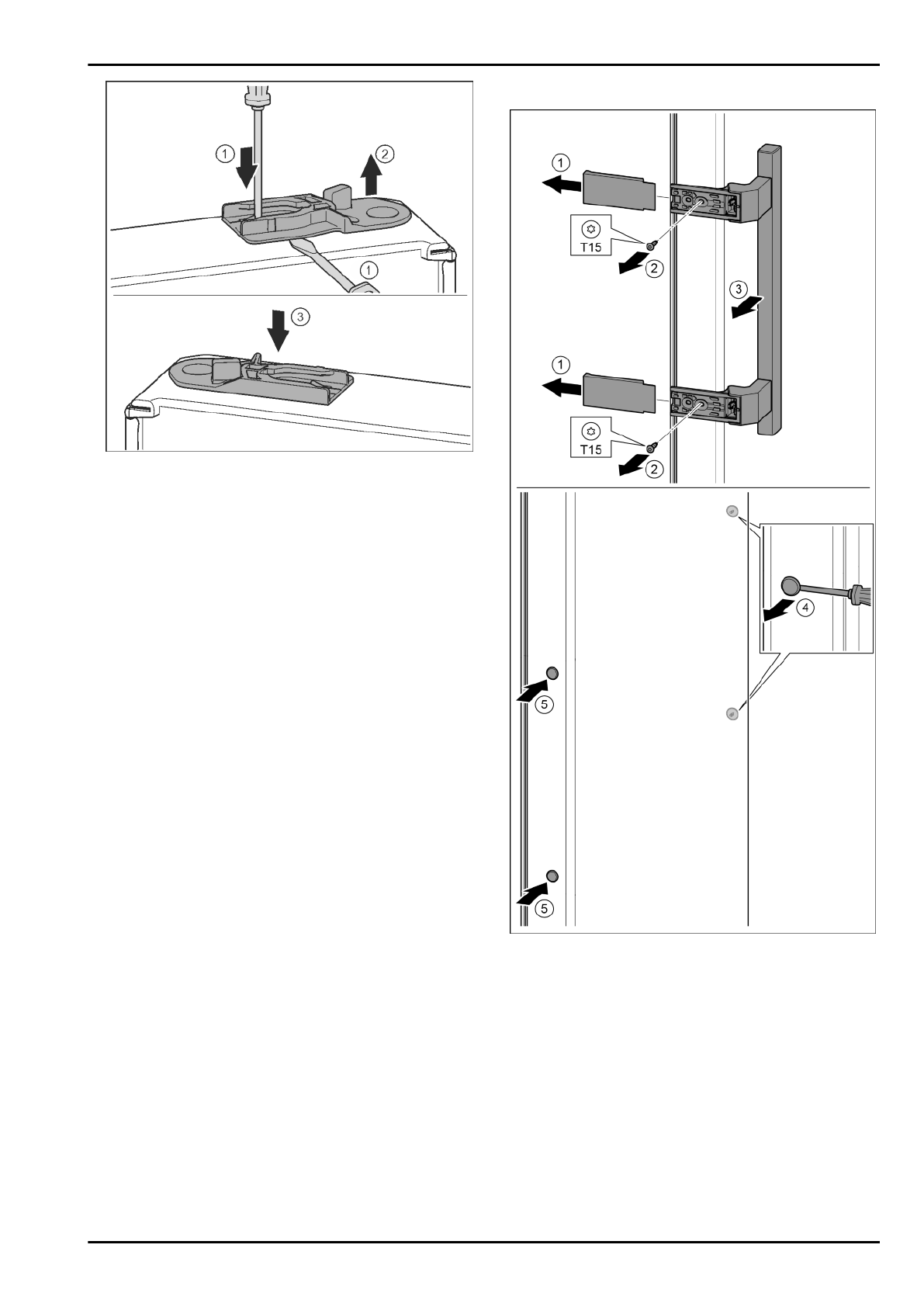 1
2
1
3

1
T15
2
3
1
T15
2

4
5
5