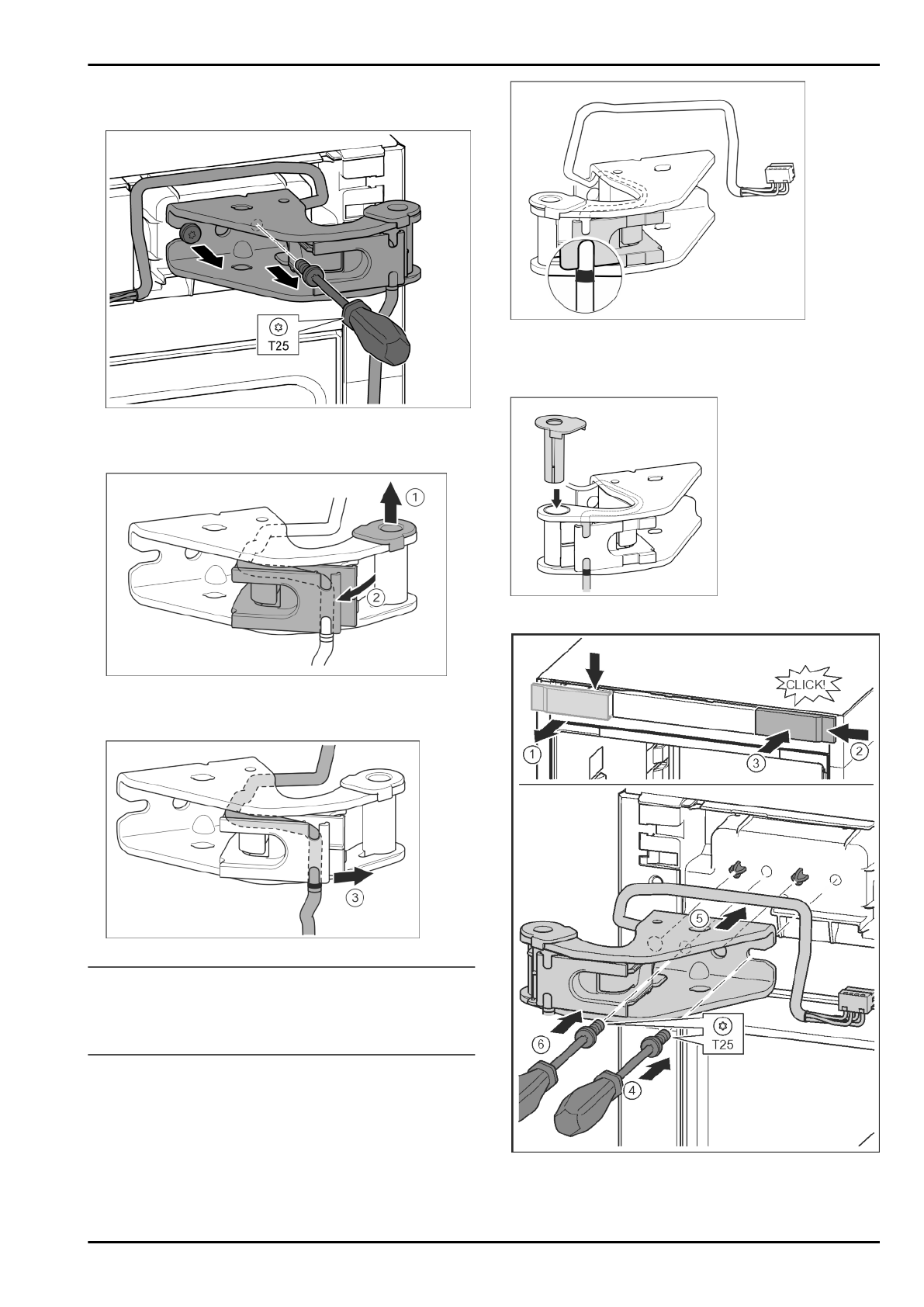 T25

1

2

3

CLICK!

1

3

2

5

6

T25

4