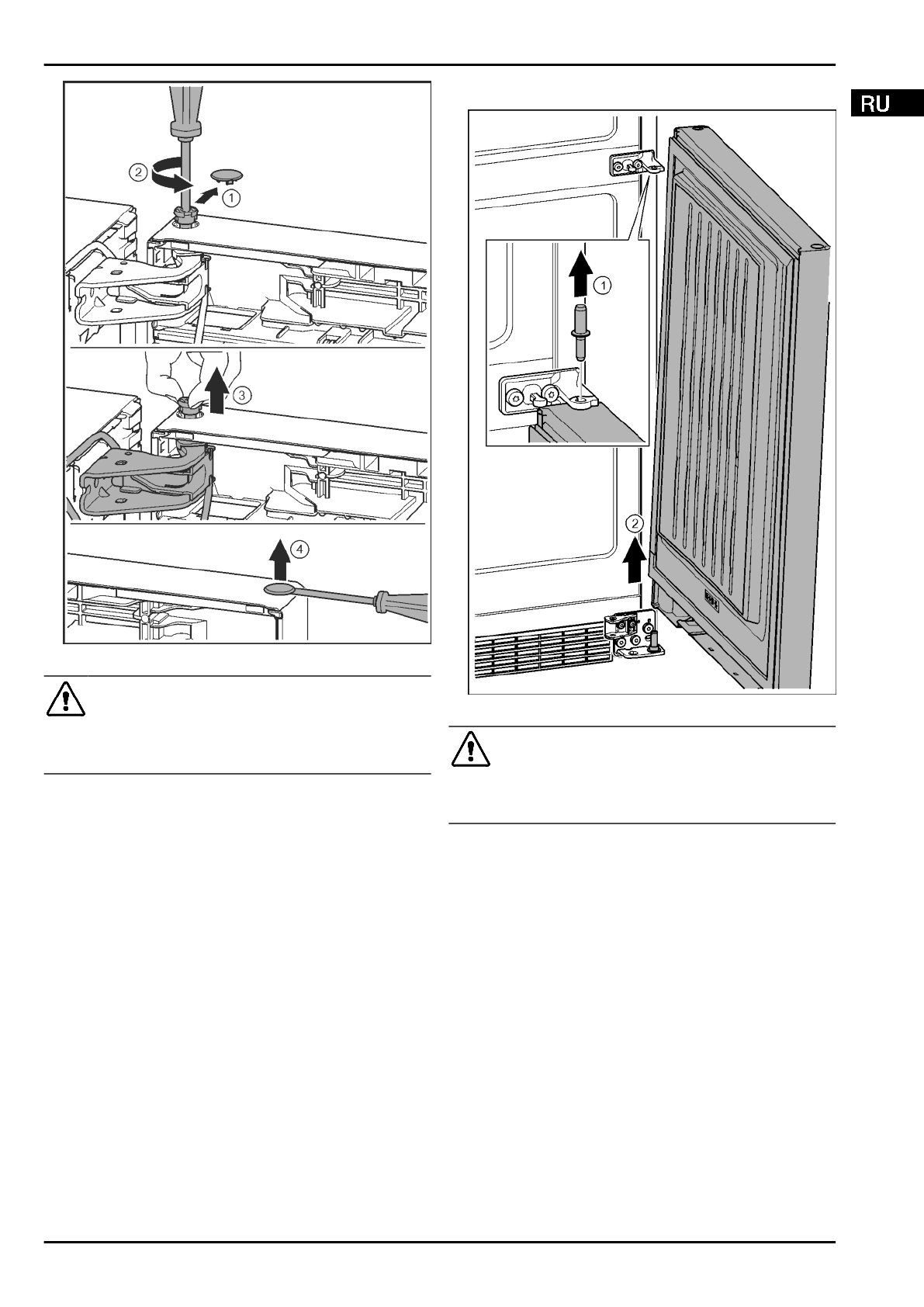 RU

2
1
3
4

1
2