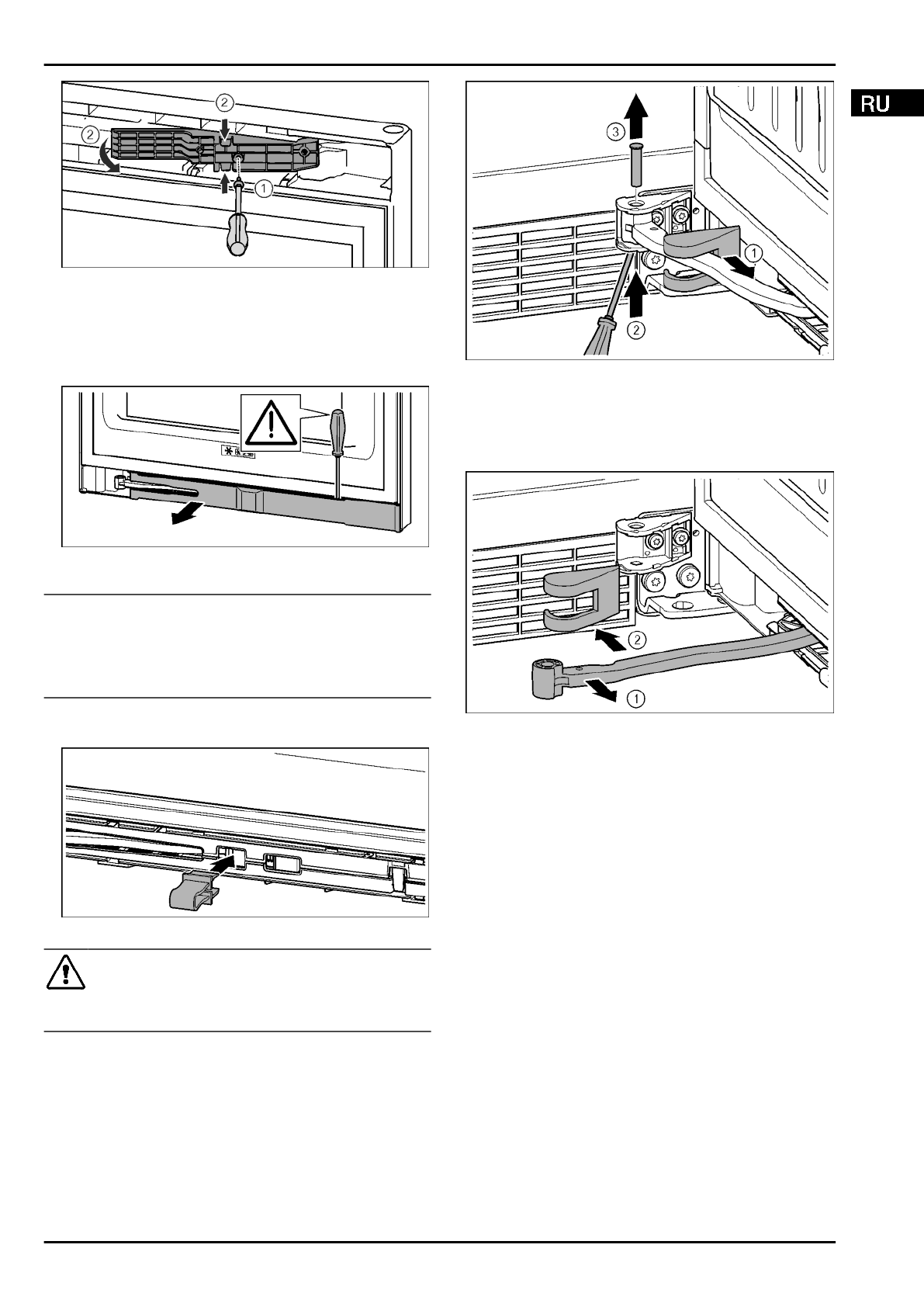 RU

2

2

1

3

1

2

2

1