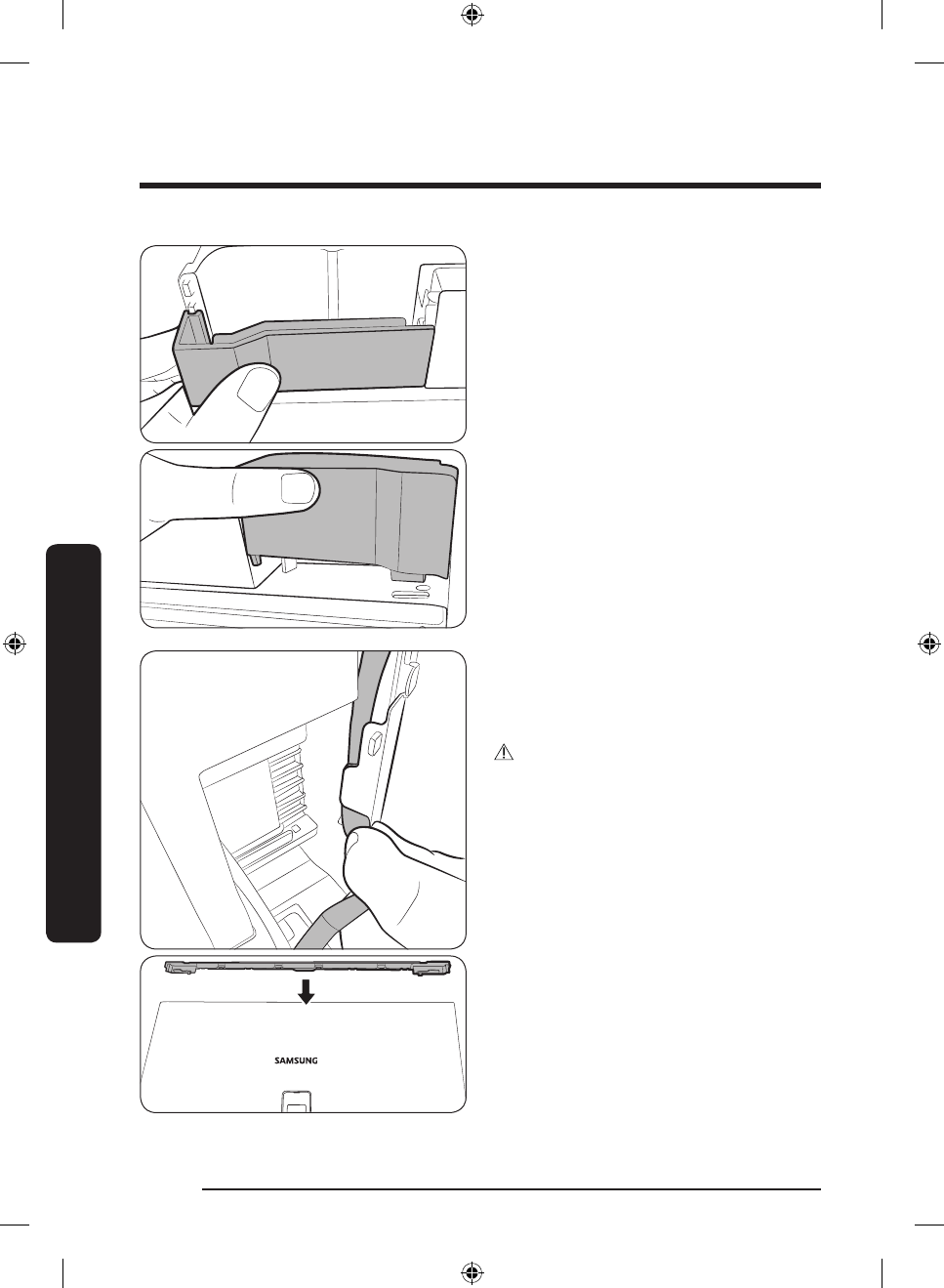 SAMSUNG