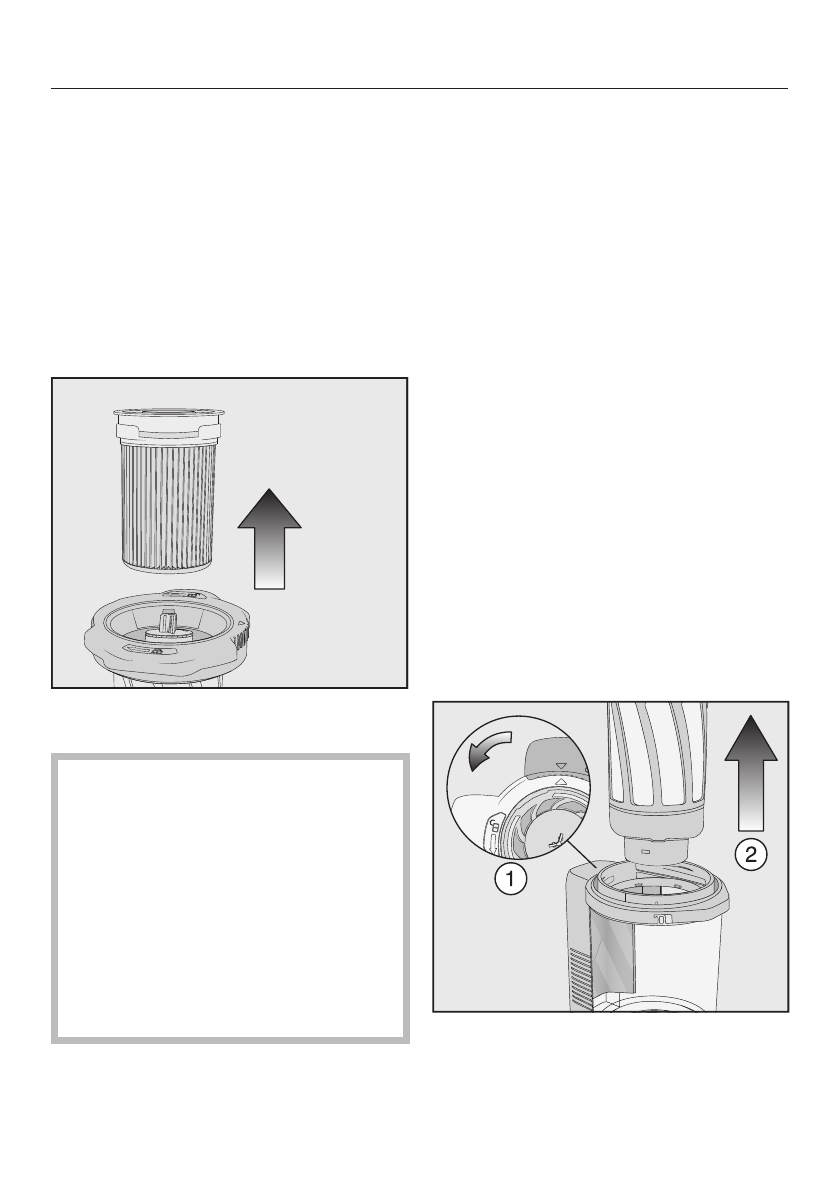 1

2