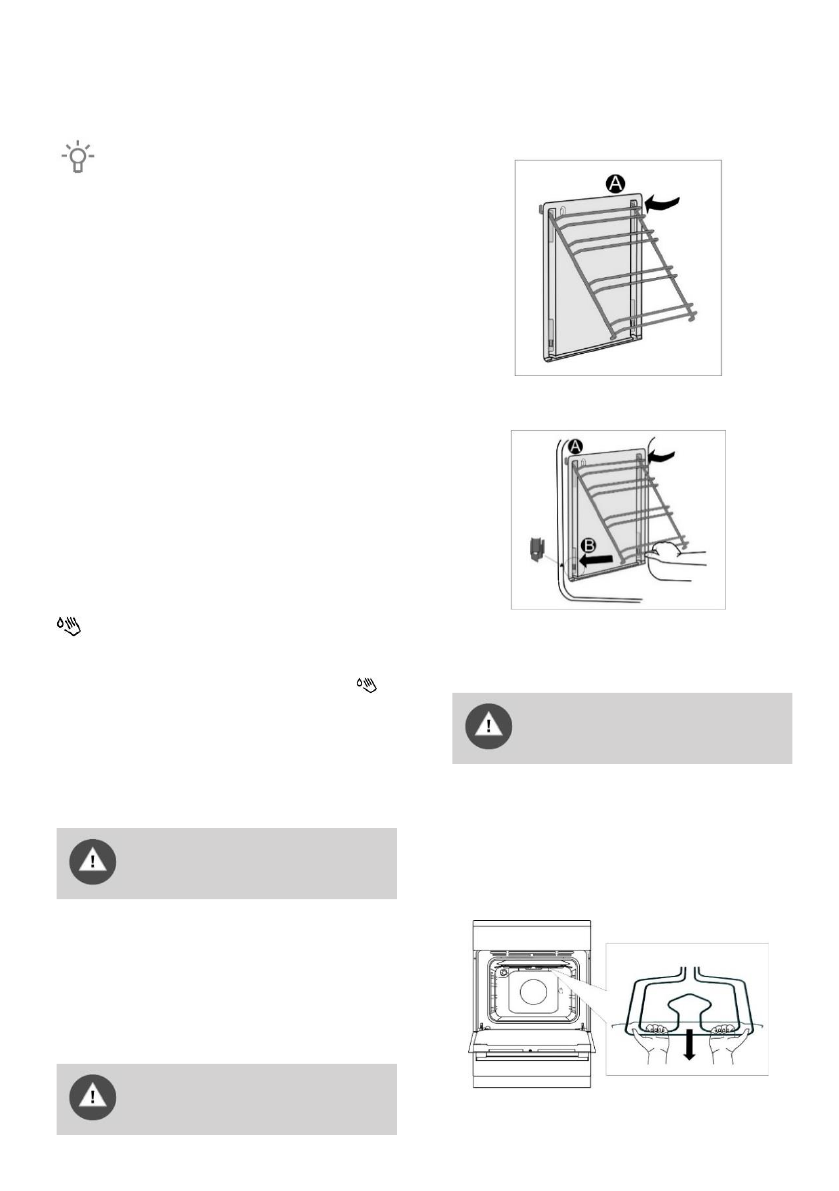 A

A

B