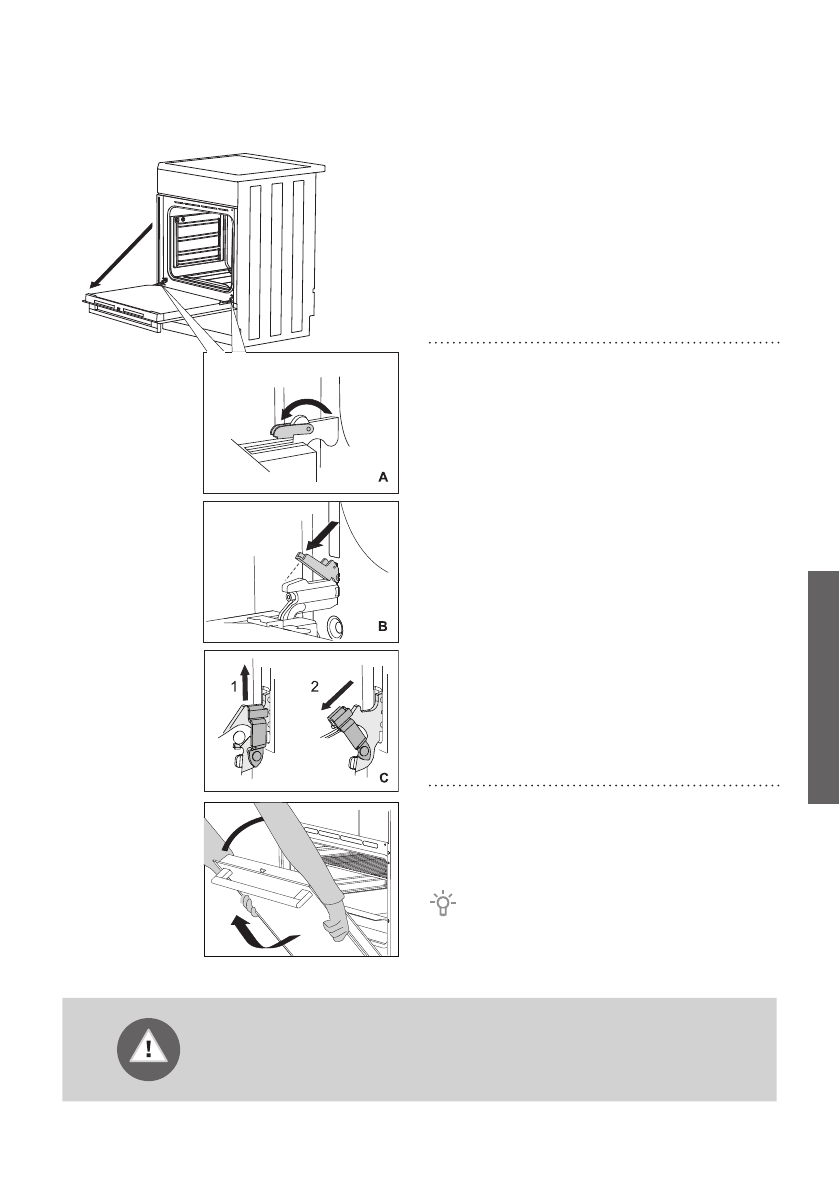 A

B

1

2

C