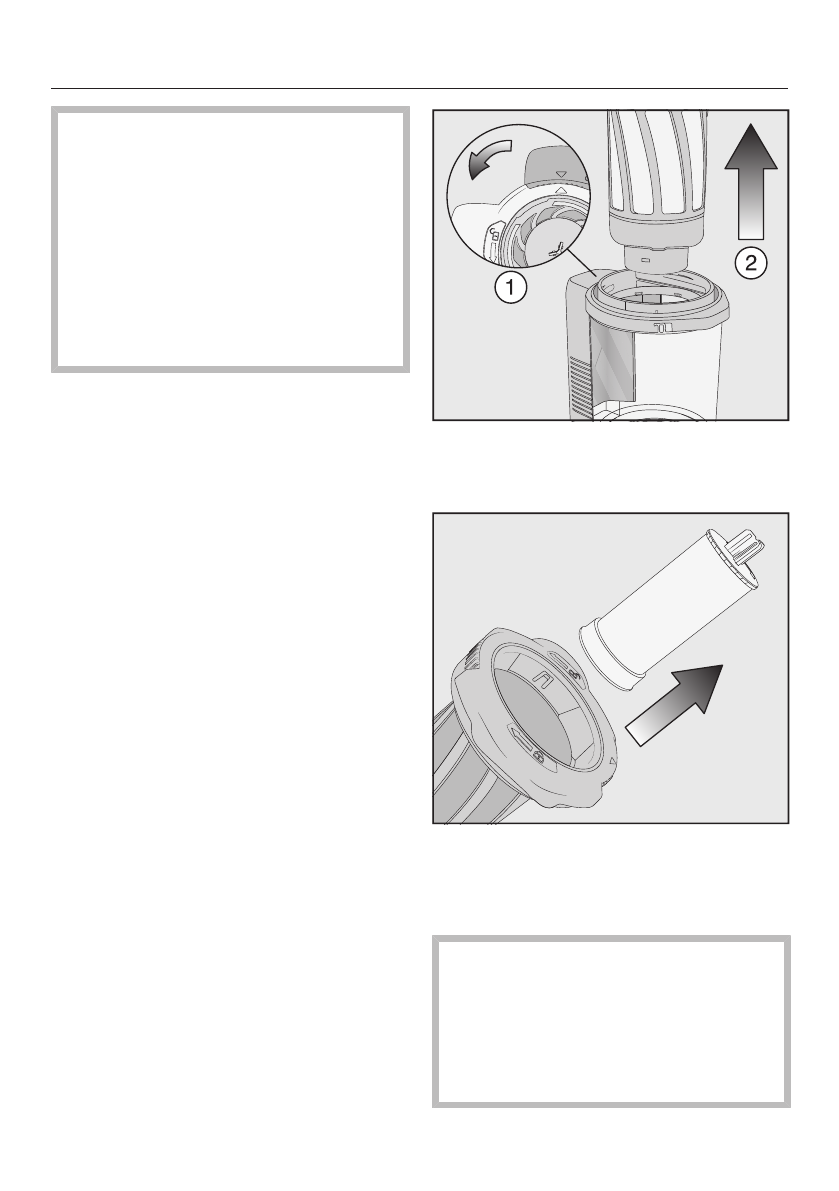 1

2