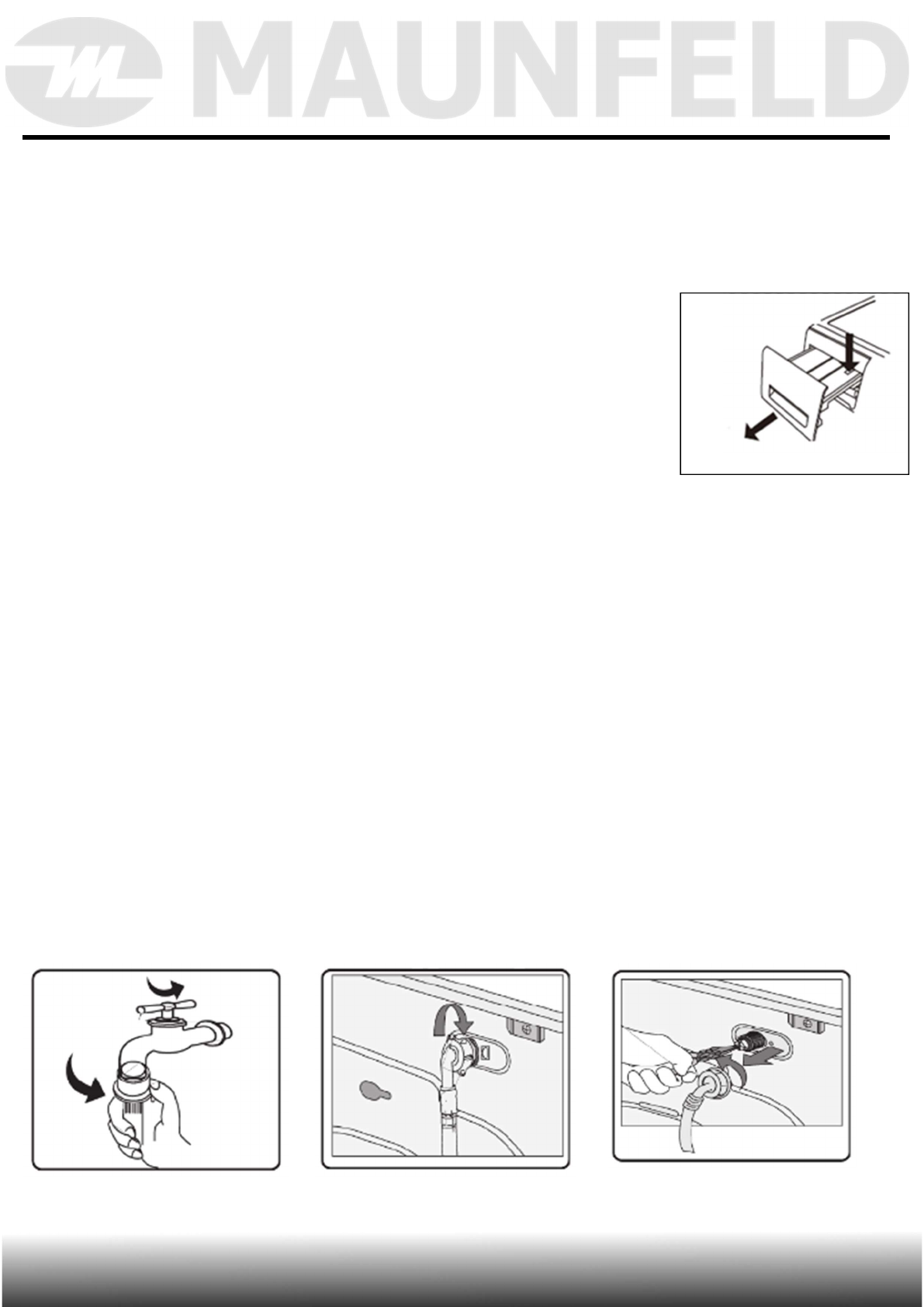 MAUNFELD