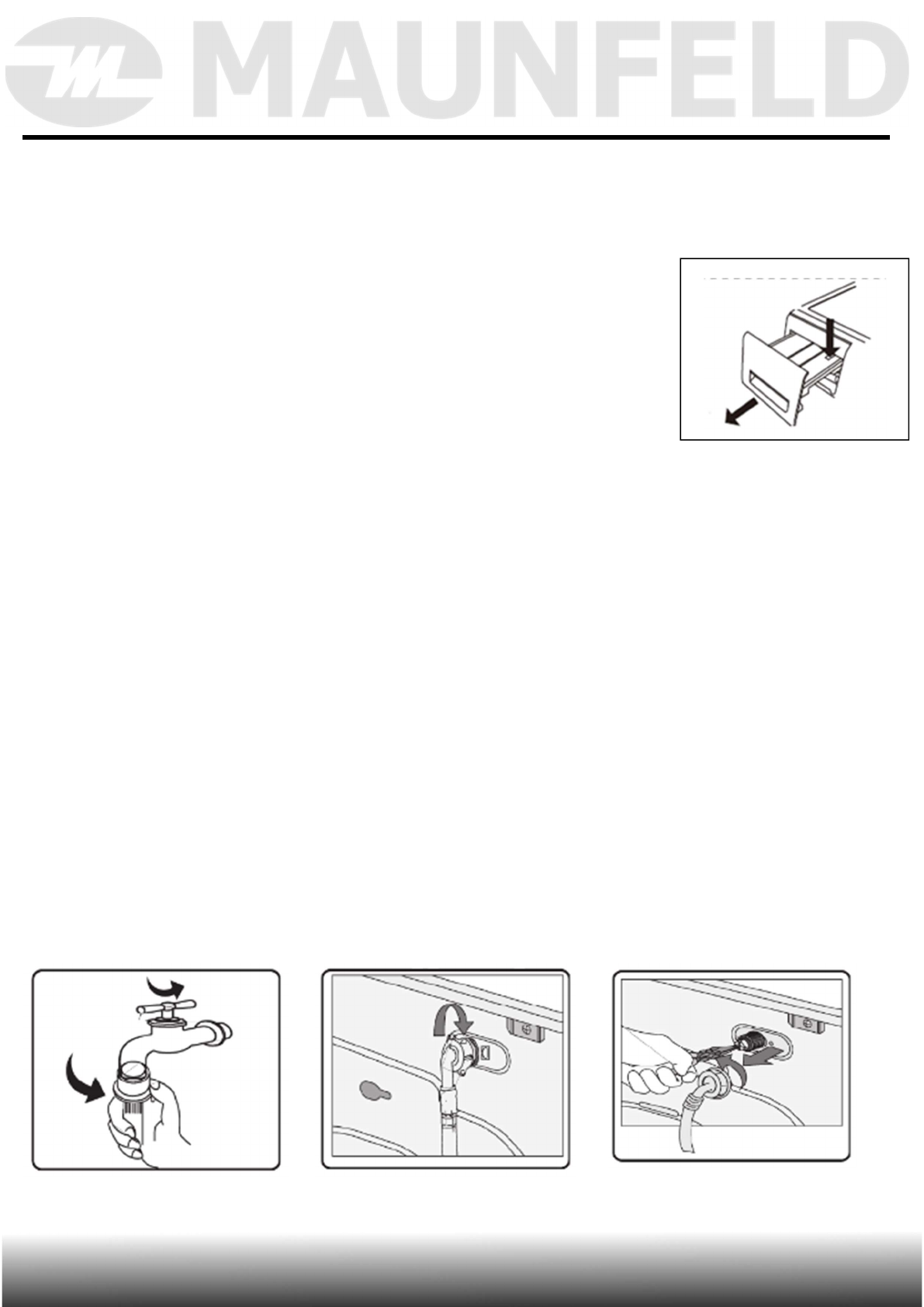 MAUNFELD