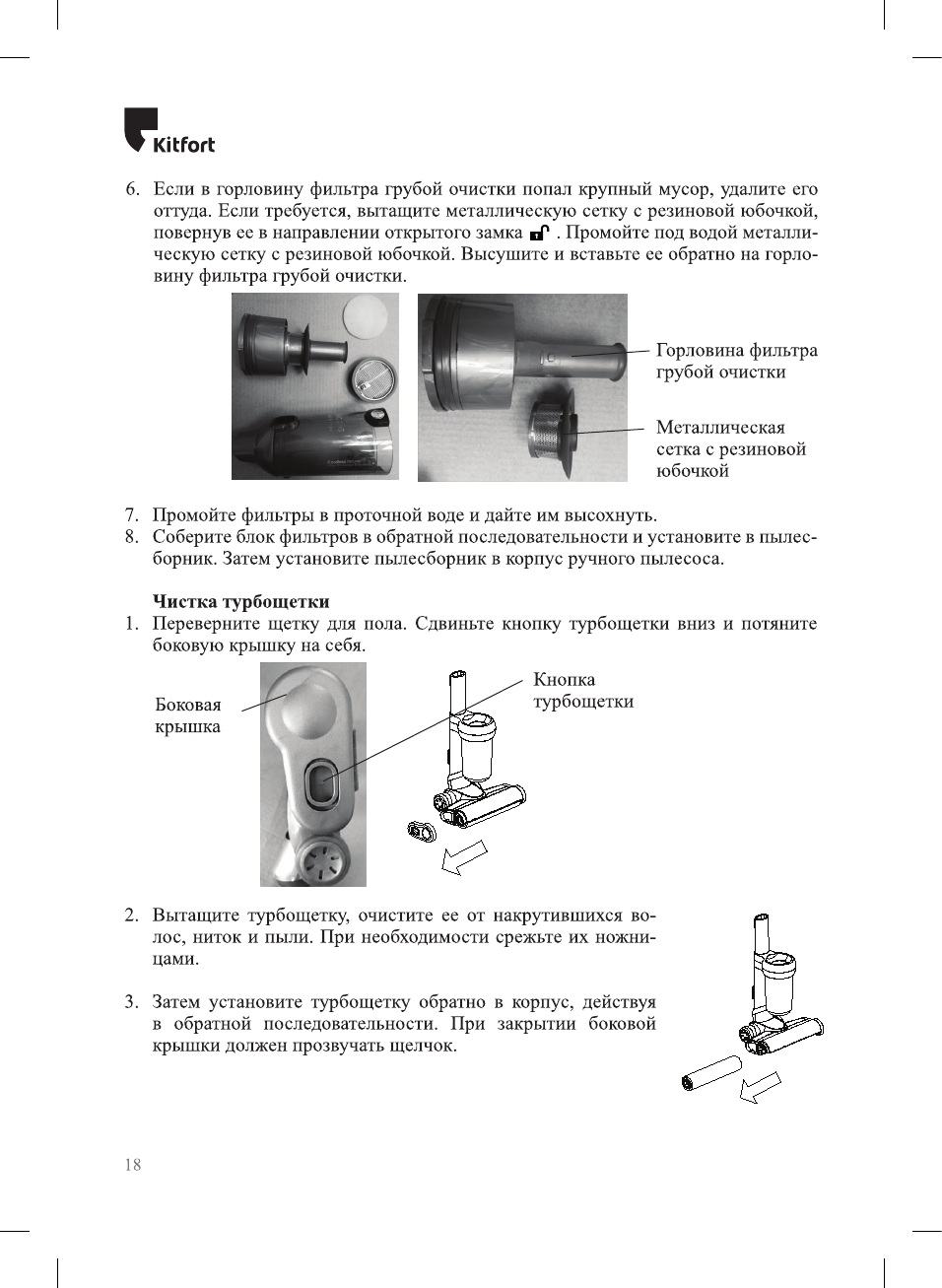 Kitfort

6. Если в горловину фильтра грубой очистки попал крупный мусор, удалите его оттуда. Если требуется, вытащите металлическую сетку с резиновой юбочкой, повернув ее в направлении открытого замка . Промойте под водой металлическую сетку с резиновой юбочкой. Высушите и вставьте ее обратно на горловину фильтра грубой очистки.

Горловина фильтра грубой очистки

Металлическая сетка с резиновой юбочкой

7. Промойте фильтры в проточной воде и дайте им высохнуть.
8. Соберите блок фильтров в обратной последовательности и установите в пылесборник. Затем установите пылесборник в корпус ручного пылесоса.

Чистка турбощетки
1. Переверните щетку для пола. Сдвиньте кнопку турбощетки вниз и потяните боковую крышку на себя.

Боковая крышка

Кнопка турбощетки

2. Вытащите турбощетку, очистите ее от накрутившихся волос, ниток и пыли. При необходимости срежьте их ножницами.

3. Затем установите турбощетку обратно в корпус, действуя в обратной последовательности. При закрытии боковой крышки должен прозвучать щелчок.

18