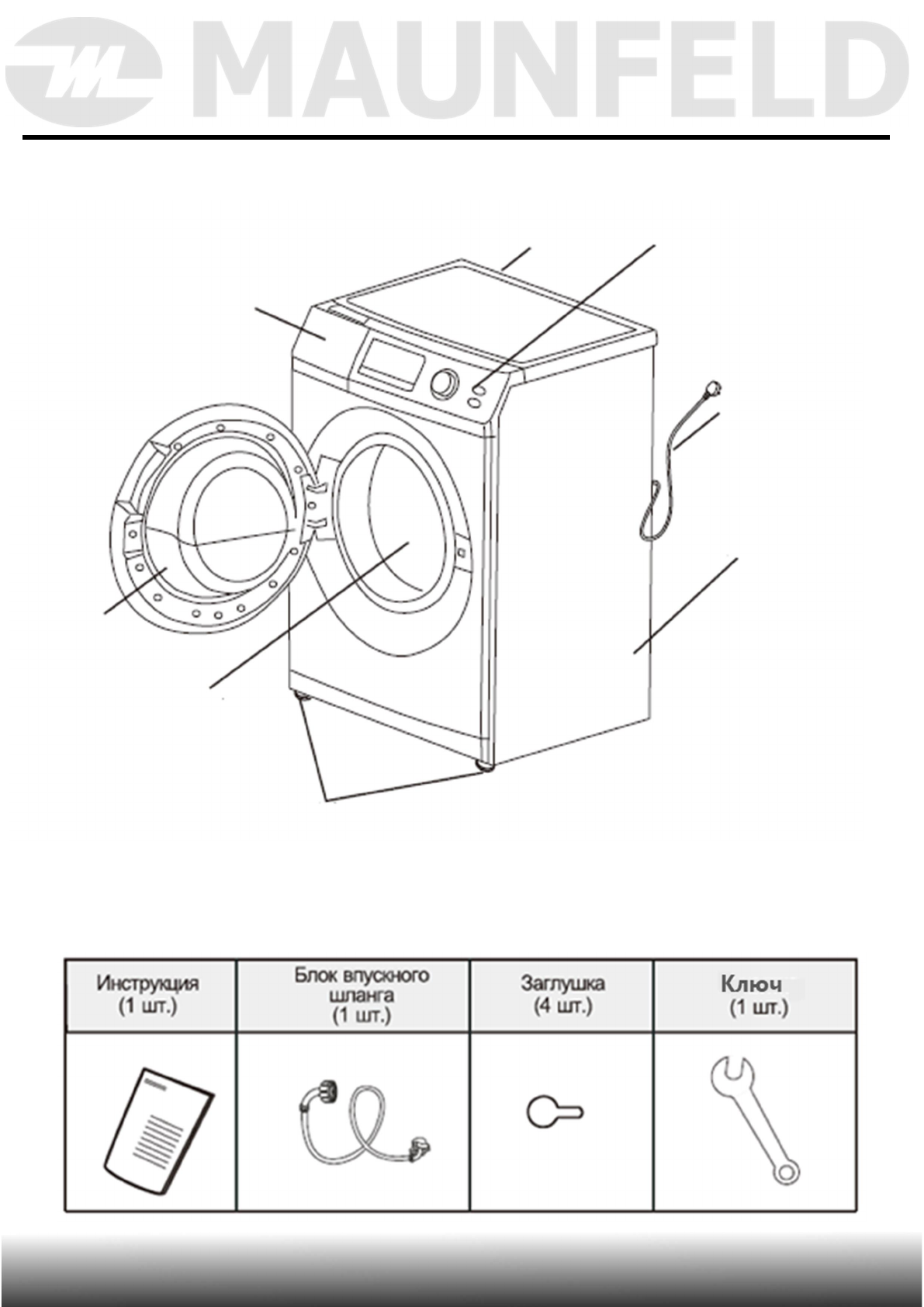 MAUNFELD

| Инструкция (1 шт.) | Блок впускного шланга (1 шт.) | Заглушка (4 шт.) | Ключ (1 шт.) |
|---|---|---|---|
| | | | |