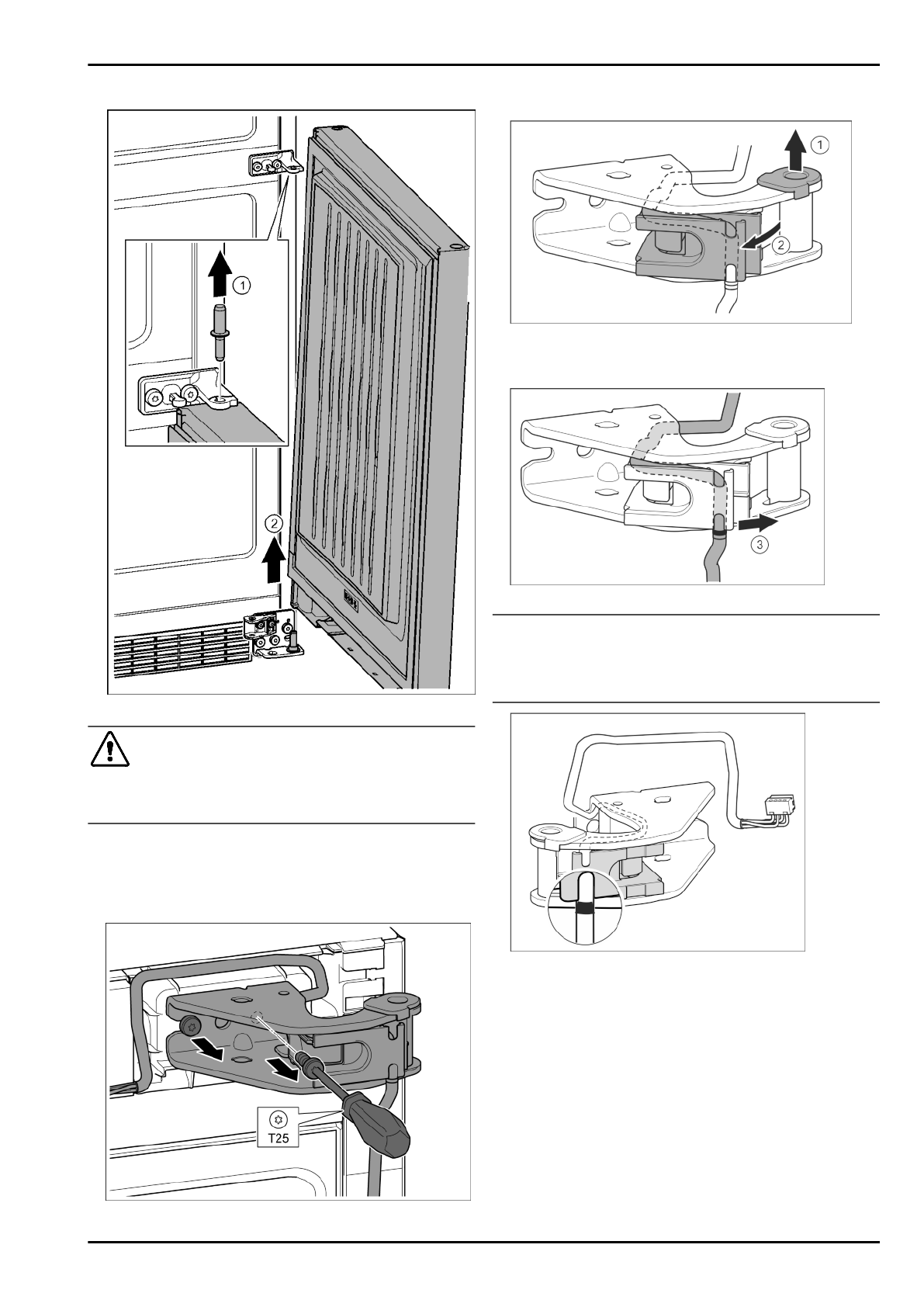 1

2

1

2

3

T25