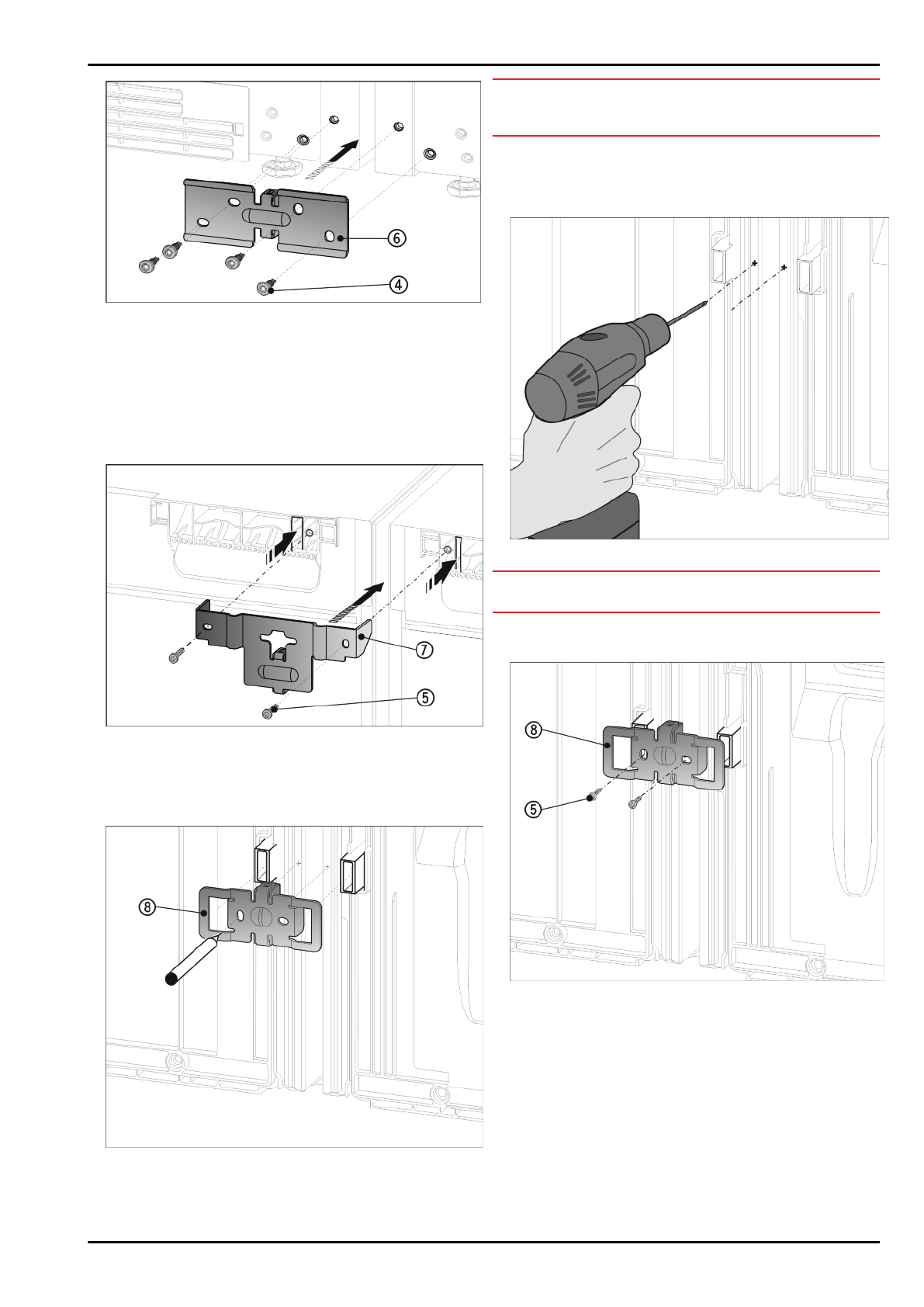 ⑥

④

⑦

⑤

⑧

⑧

⑤