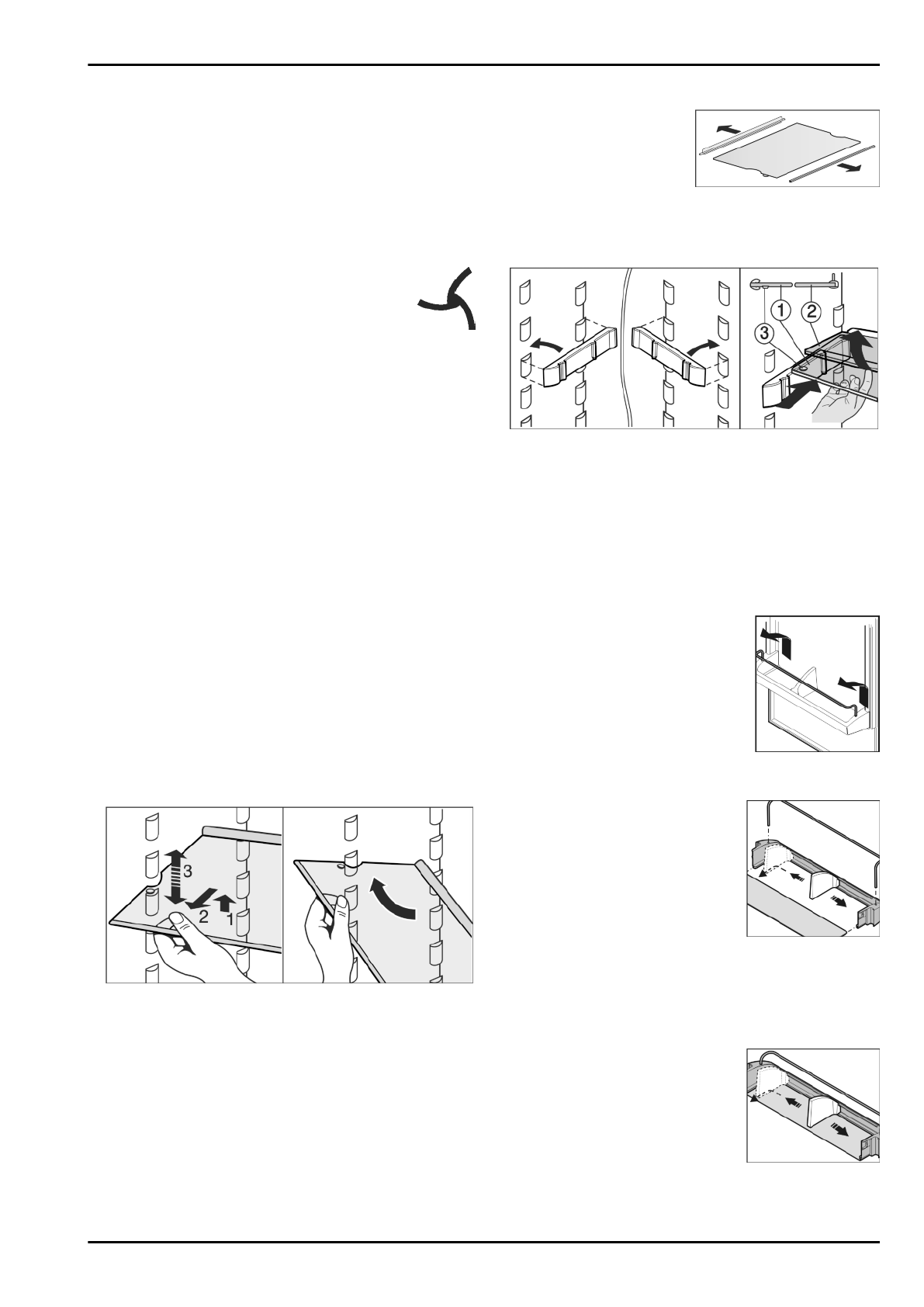 ①
②
③
3
2
1