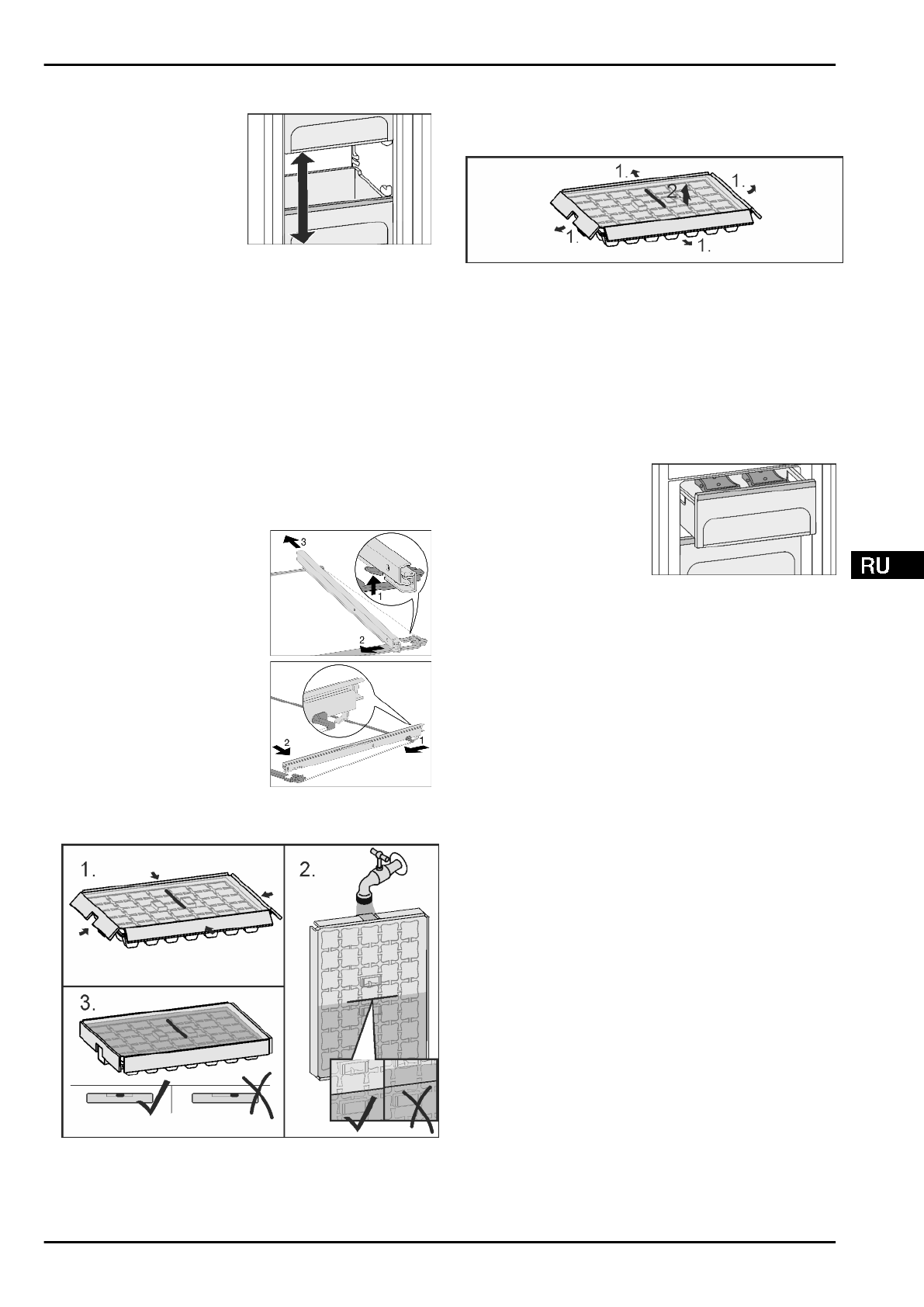 1.
2.
1.
1.
1.

3
1
2

2
1

RU

1.
2.
3.