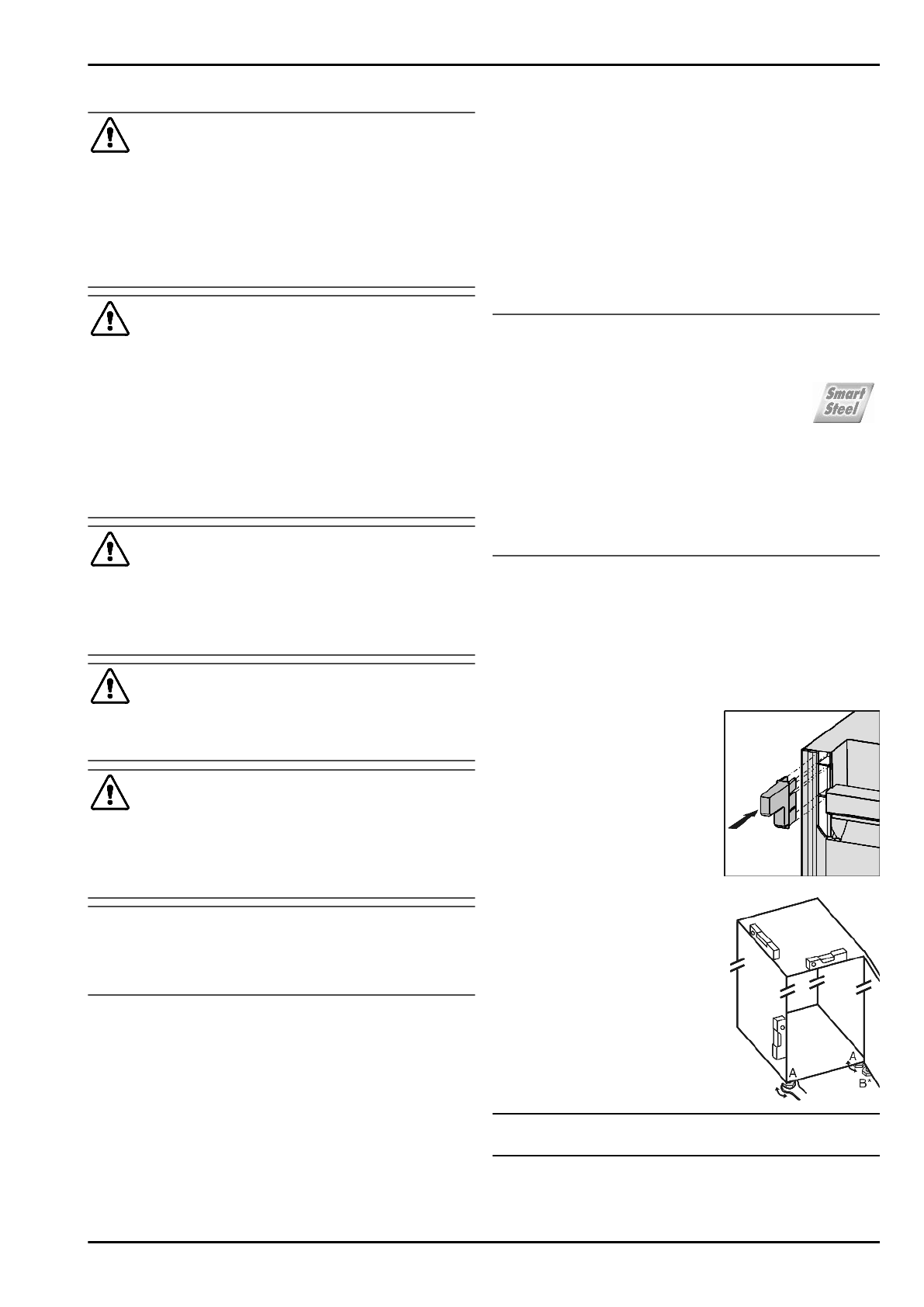 Smart Steel

A

A

B*