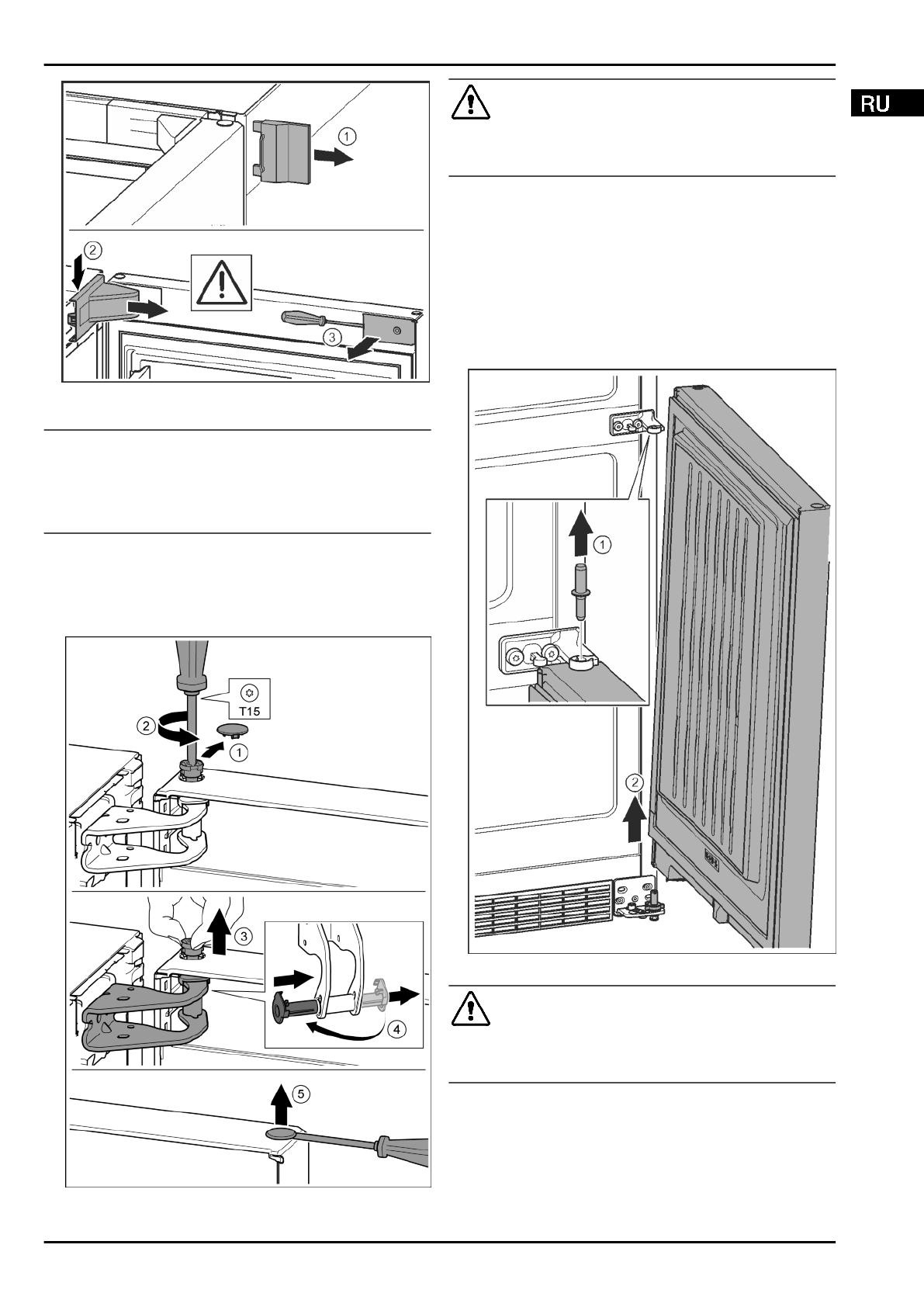 RU

1

2

3

2

T15

1

3

4

5

1

2