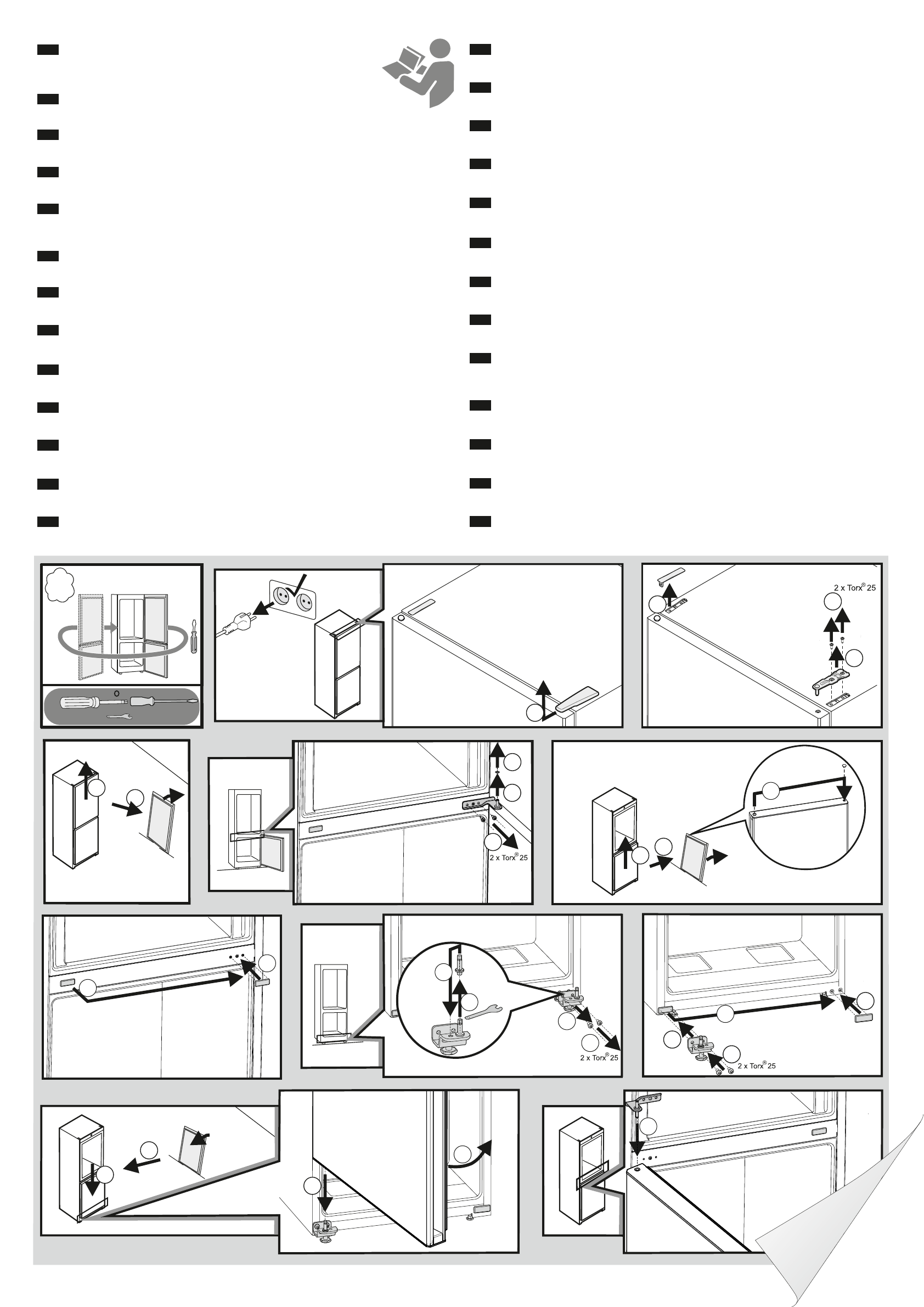 2 x Torx® 25

2 x Torx® 25

2 x Torx® 25

2 x Torx® 25