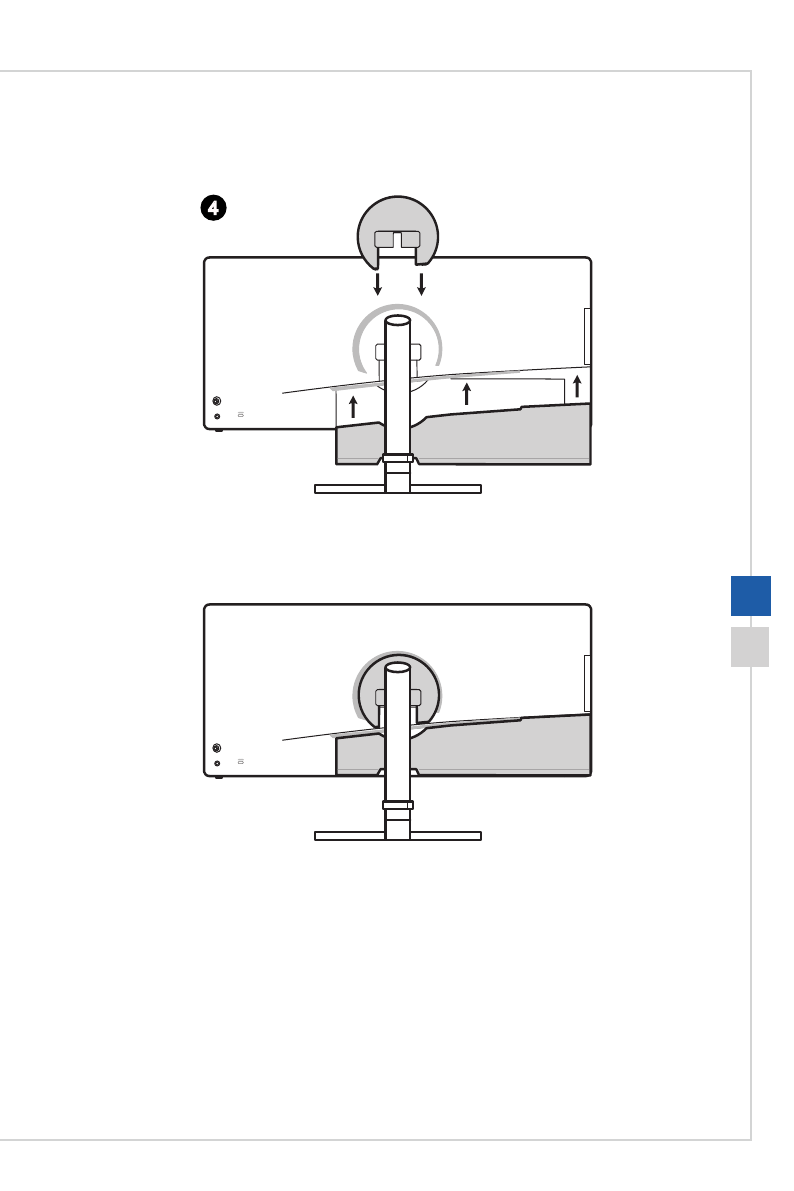 4