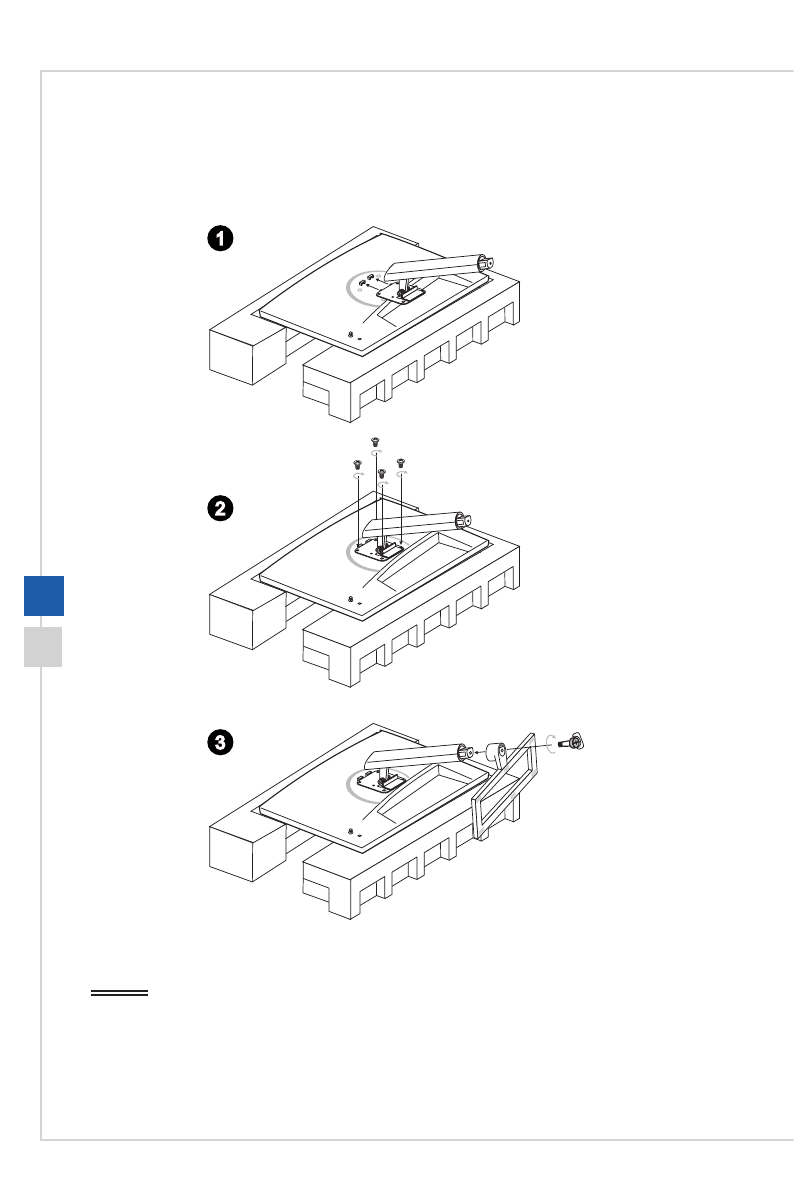 1

2

3