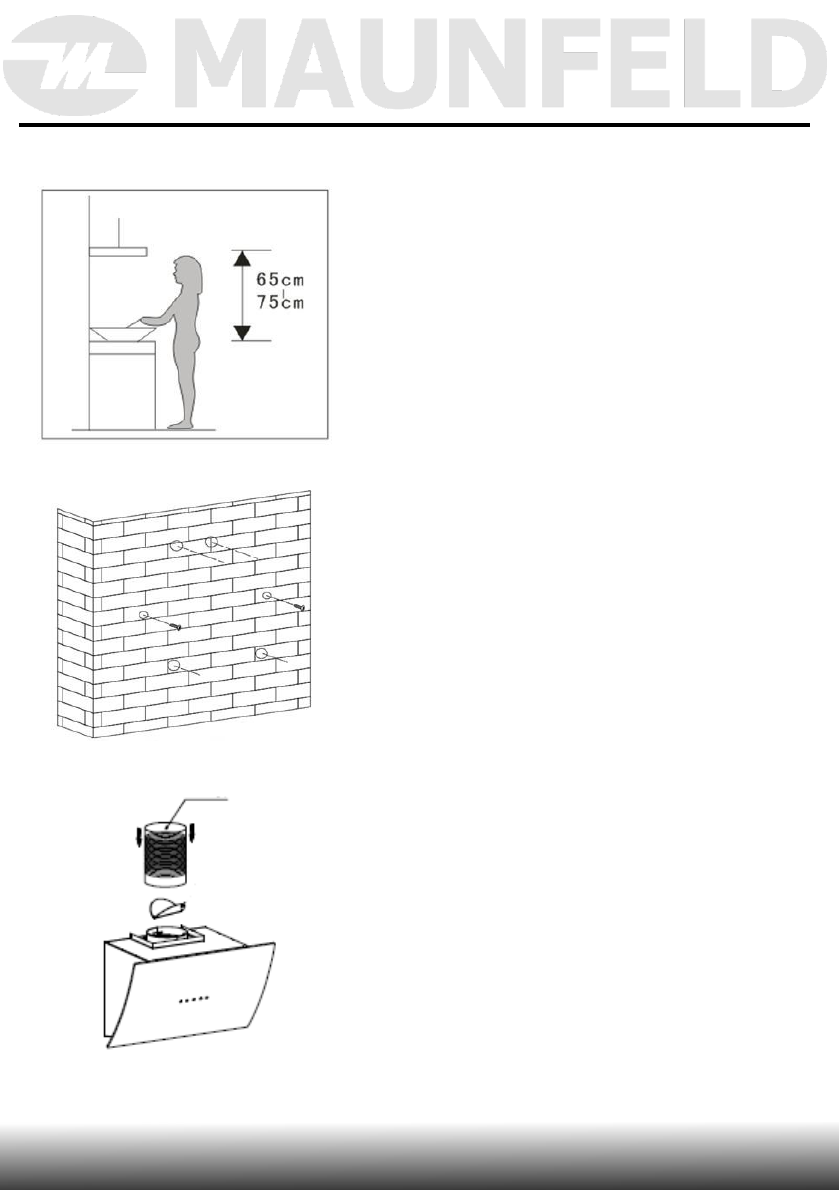 MAUNFELD

65cm
75cm