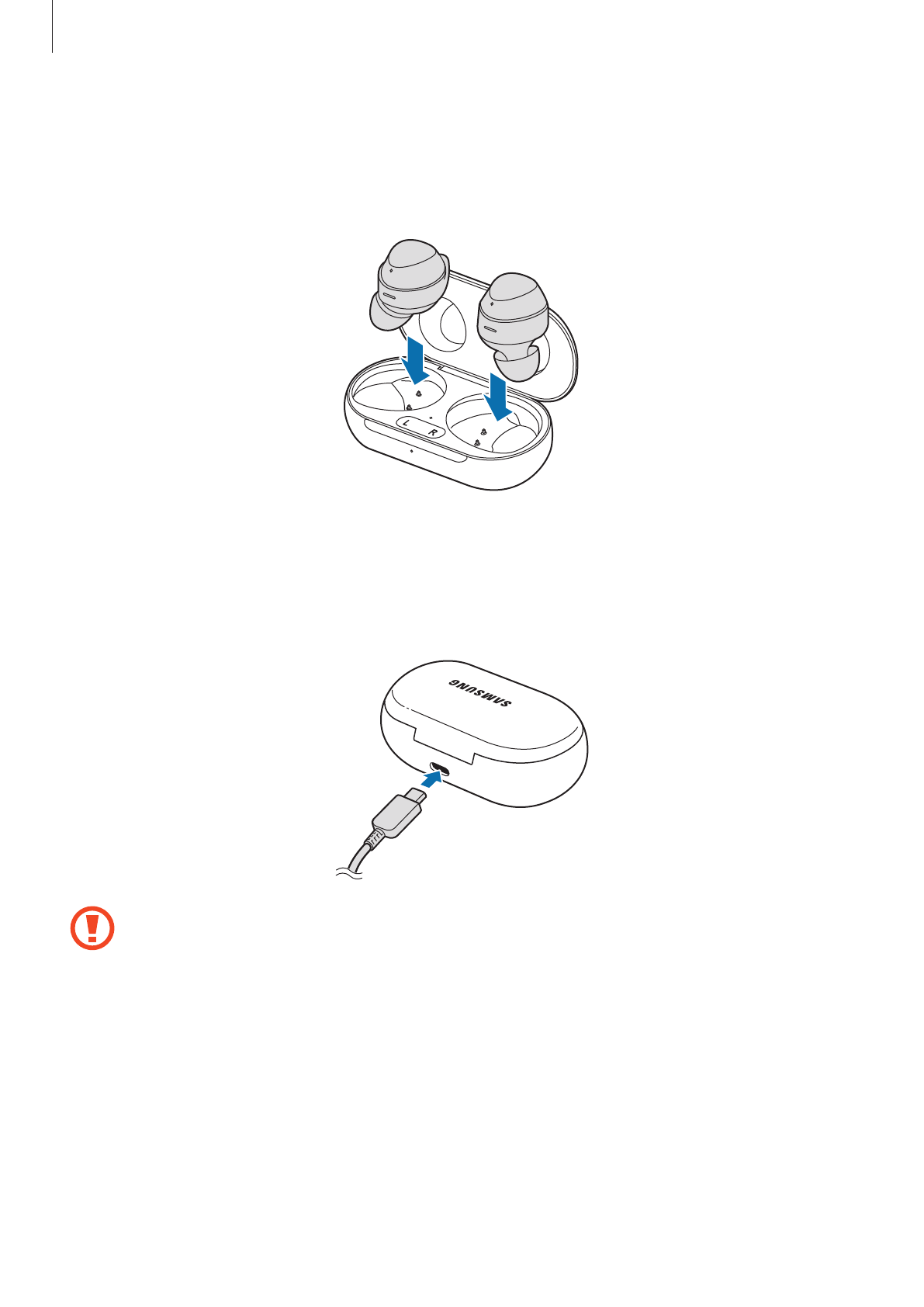 L R

SAMSUNG