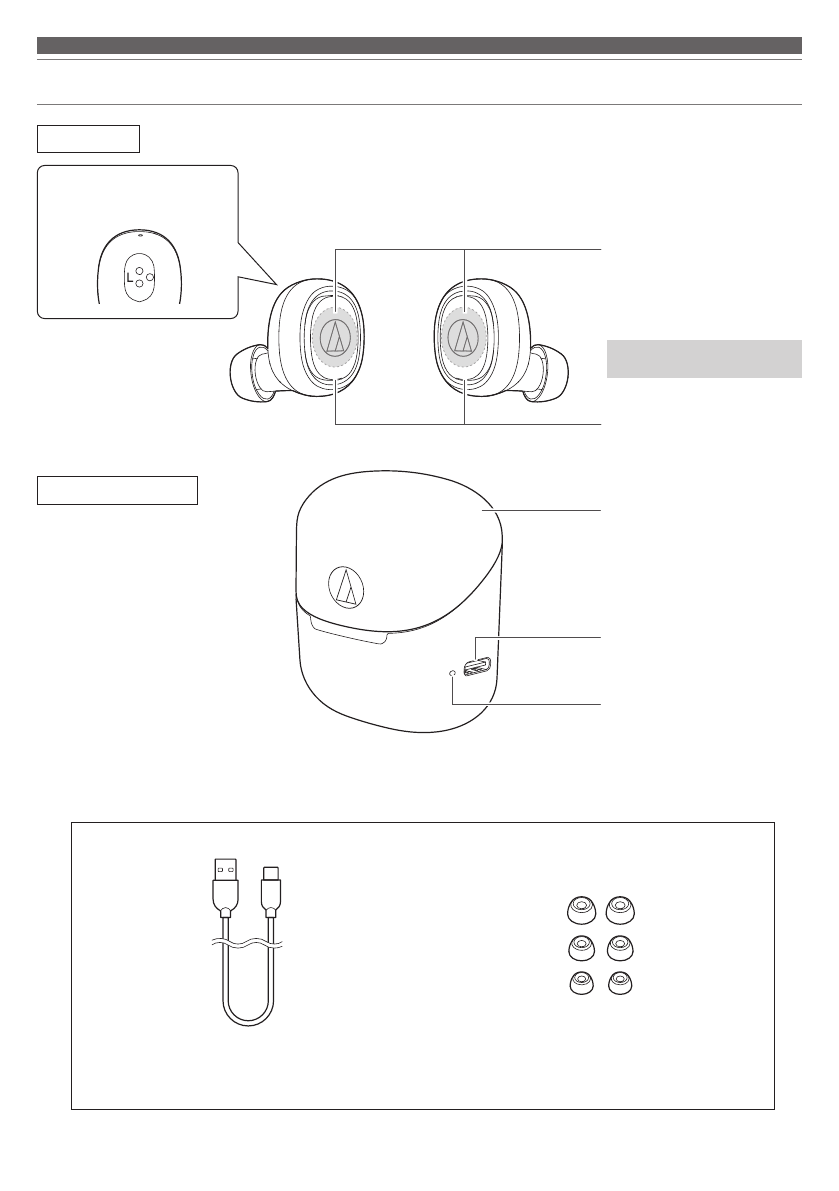 L