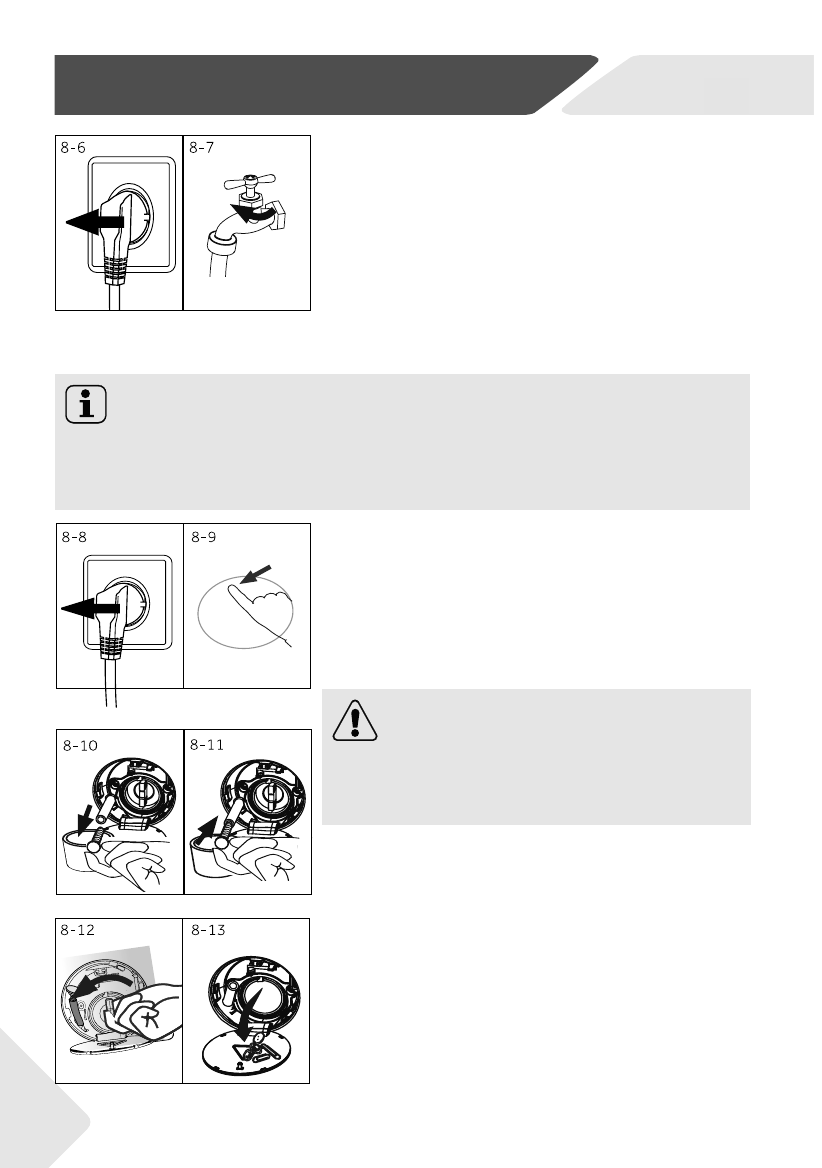 8-6

8-7

8-8

8-9

8-10

8-11

8-12

8-13