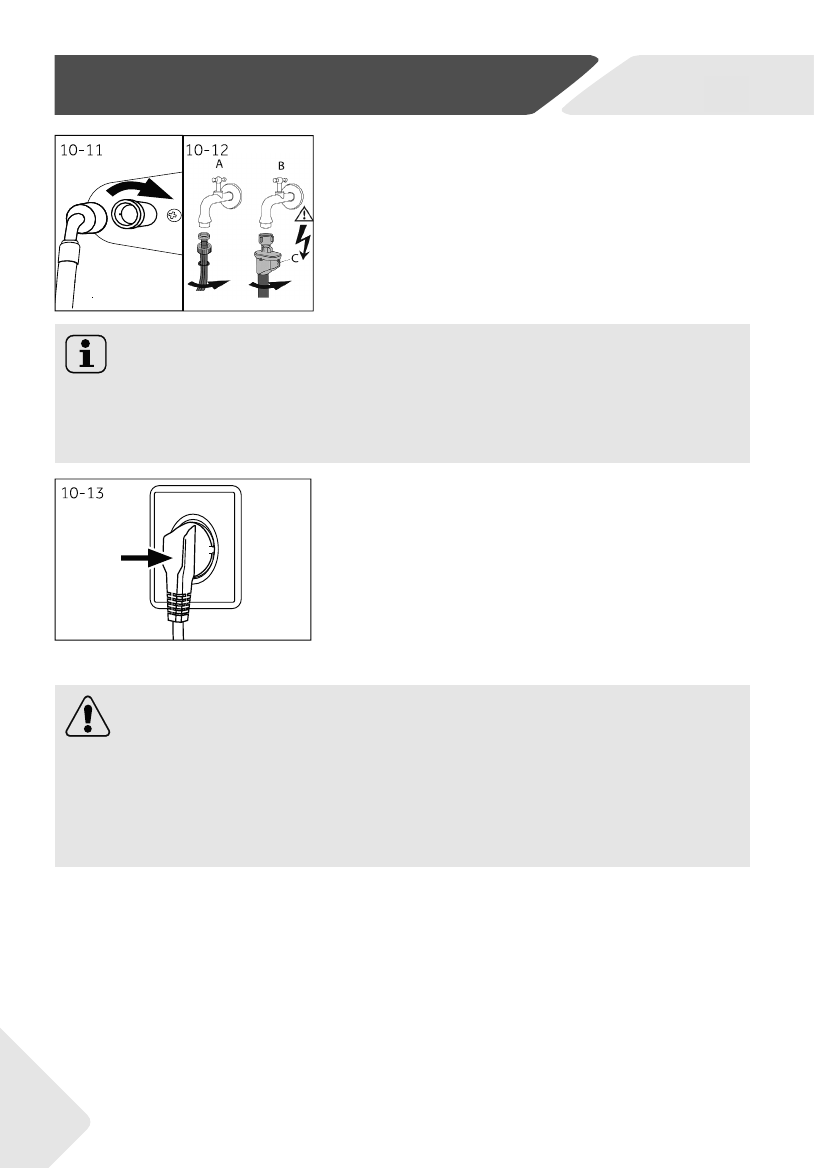 10-11

10-12
A
B
C

10-13