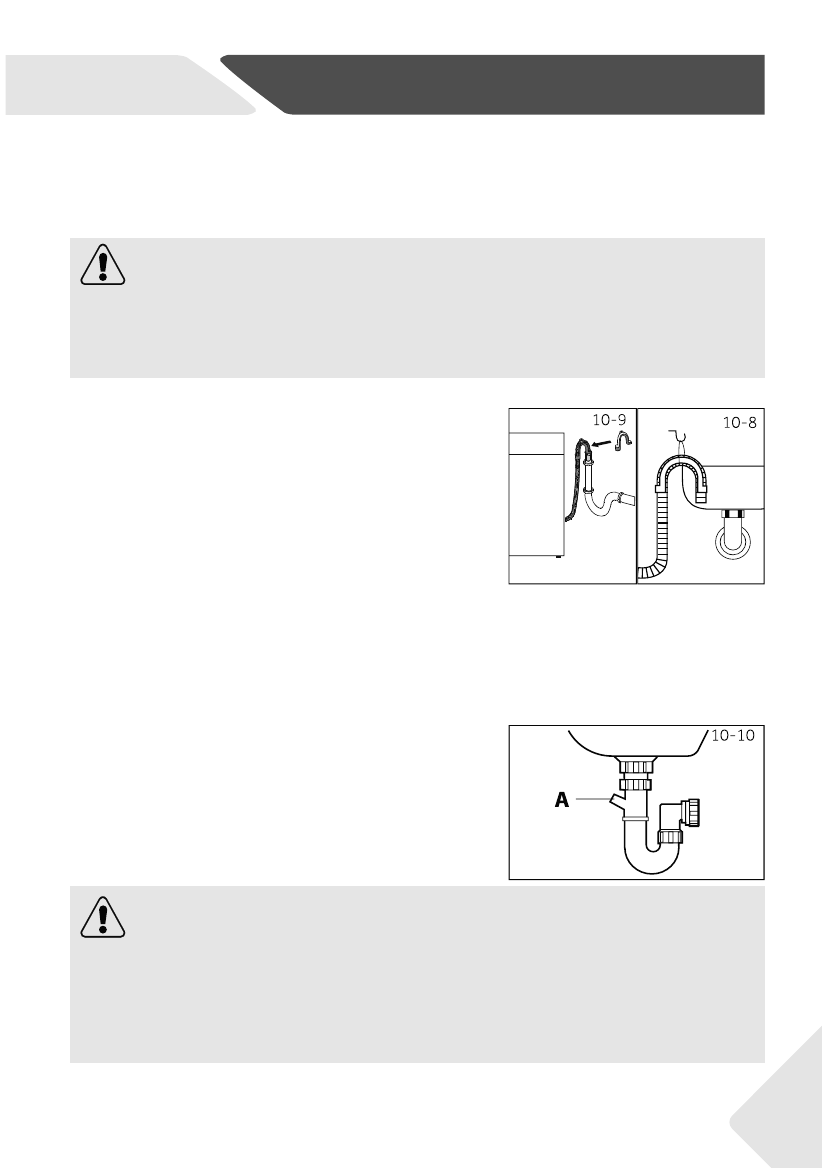 10-9

10-8

10-10

A