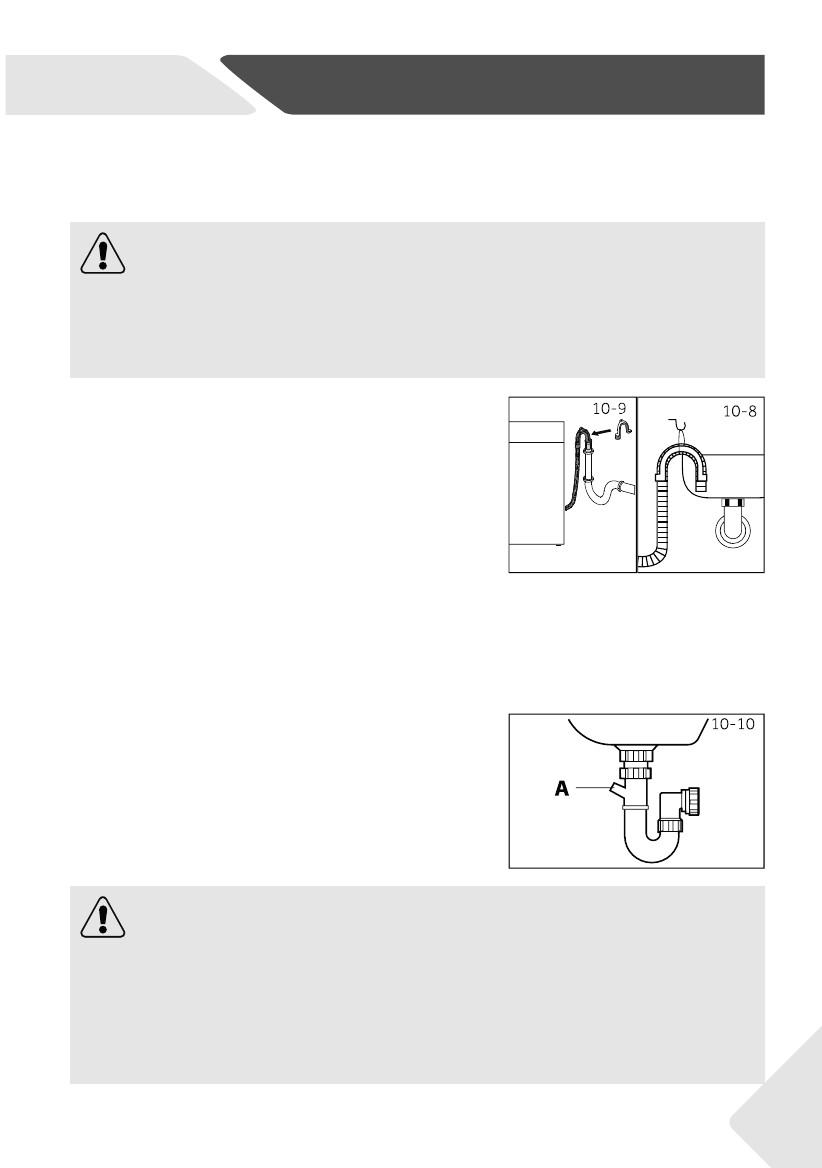 10-9

10-8

10-10

A