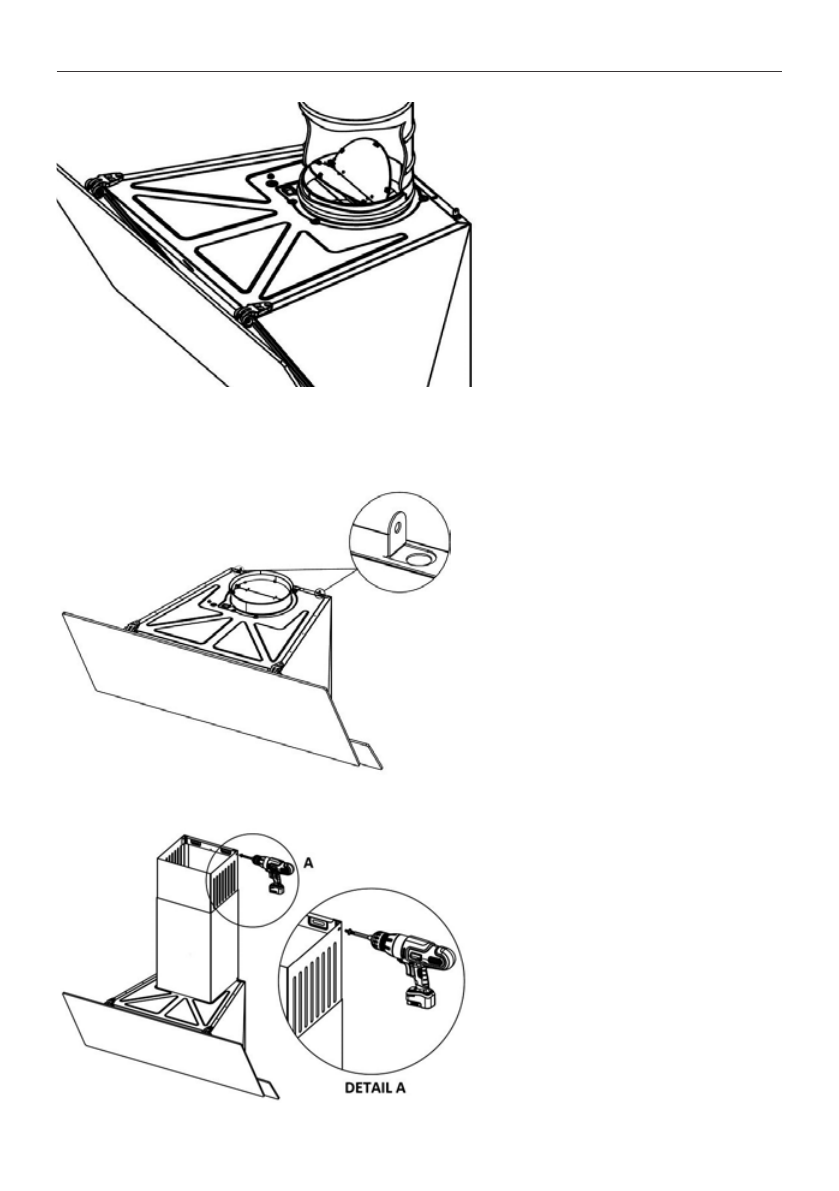 A

DETAIL A