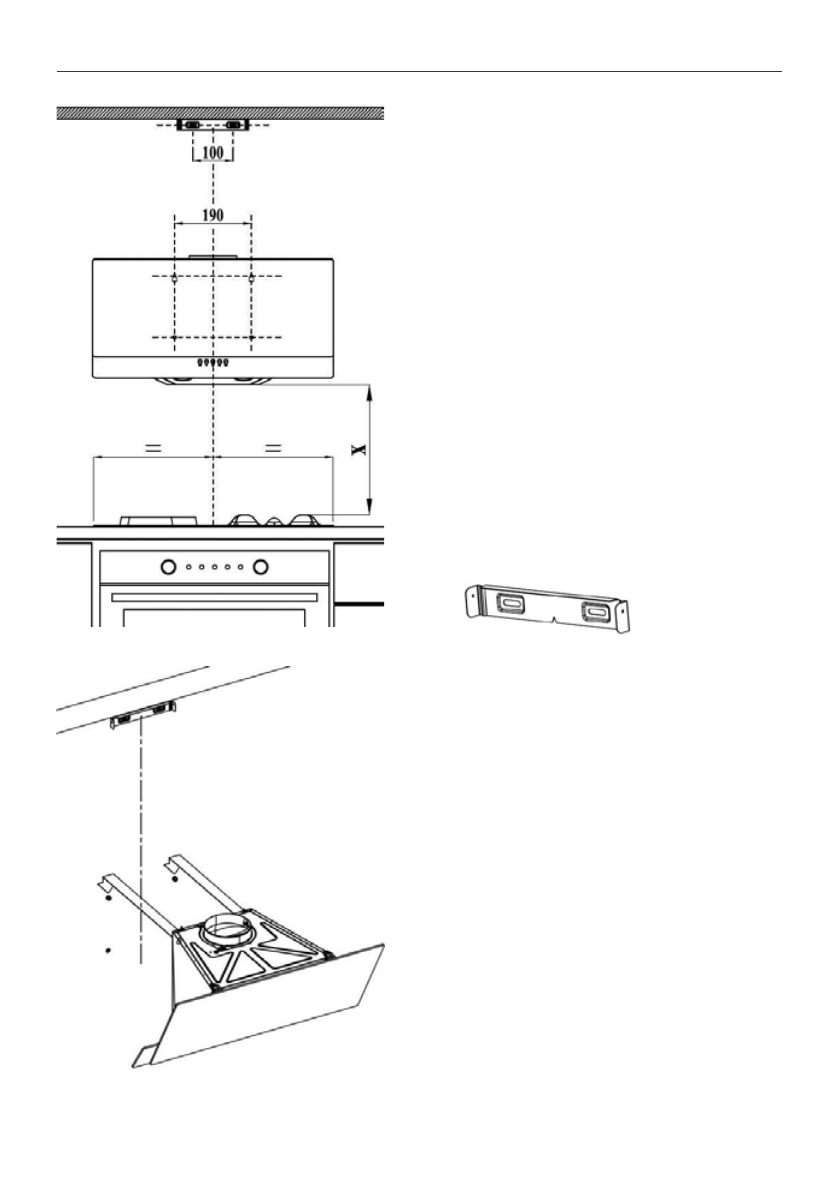 100

190

=

=

X