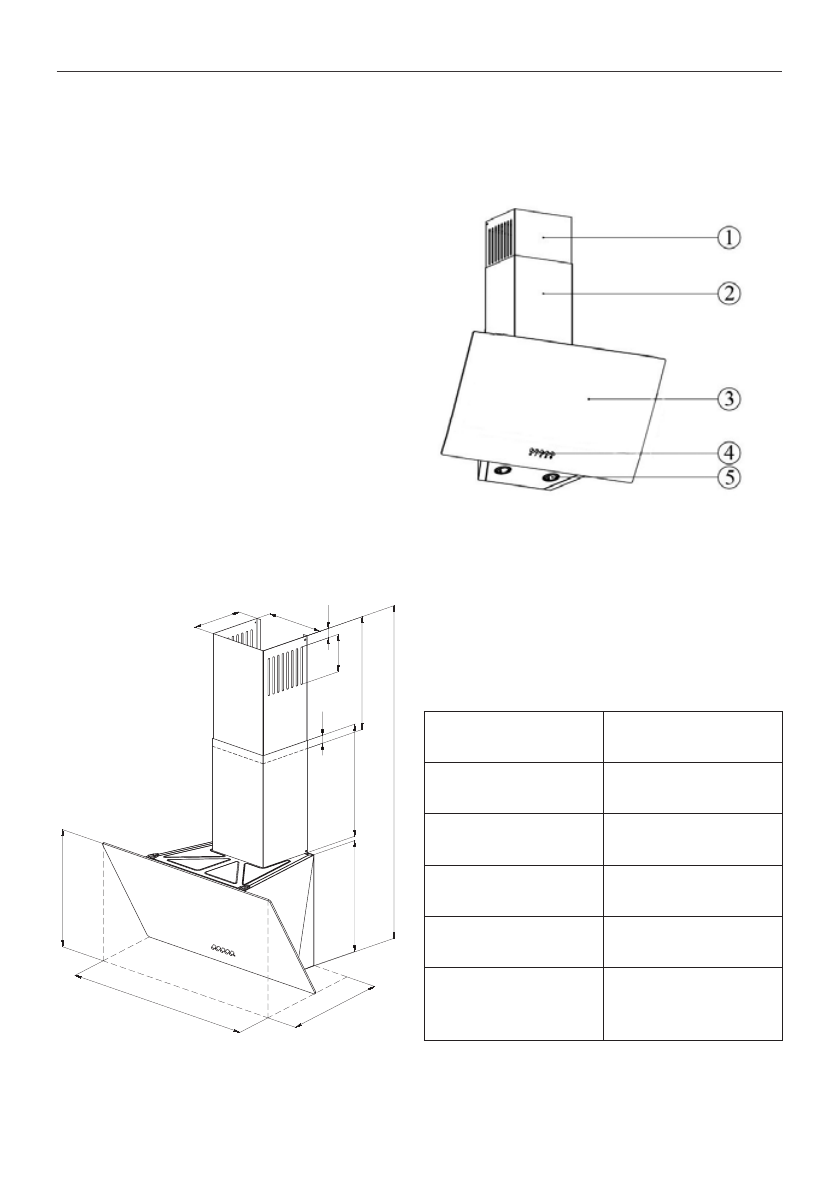 ①
②
③
④
⑤