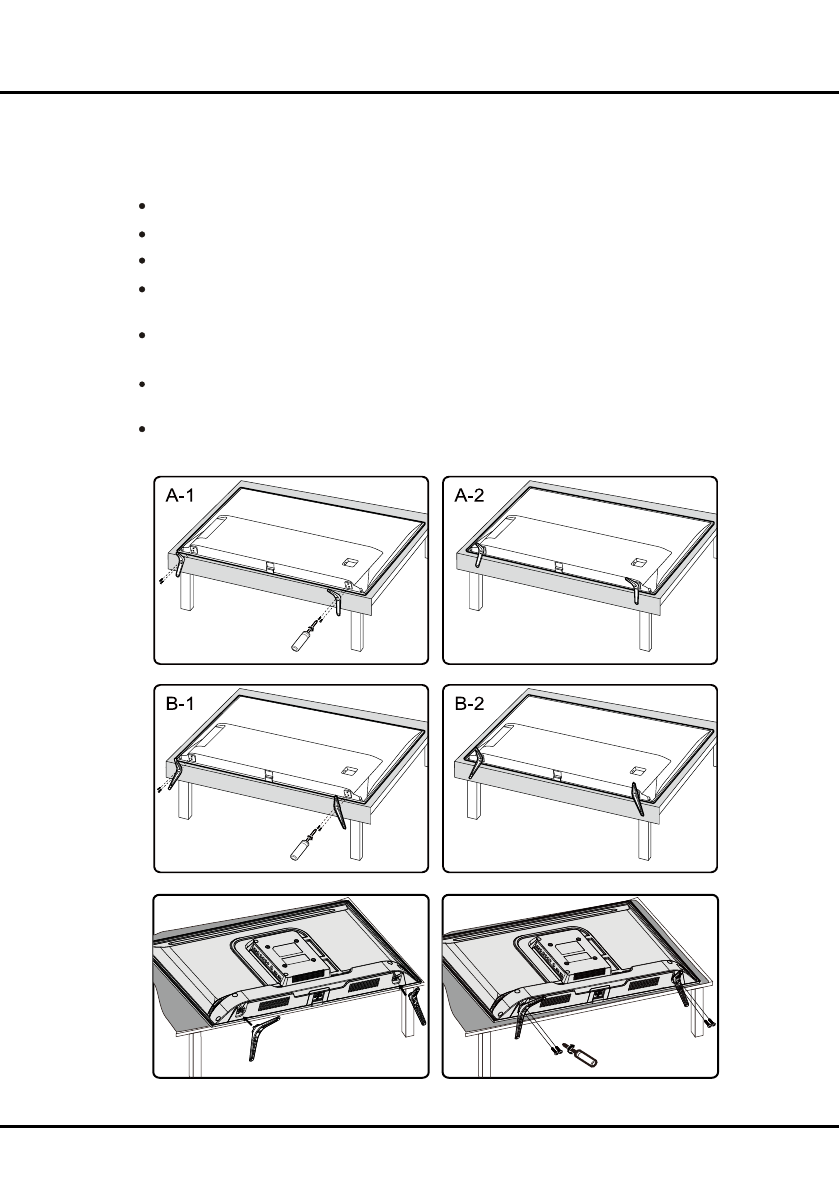 A-1

A-2

B-1

B-2