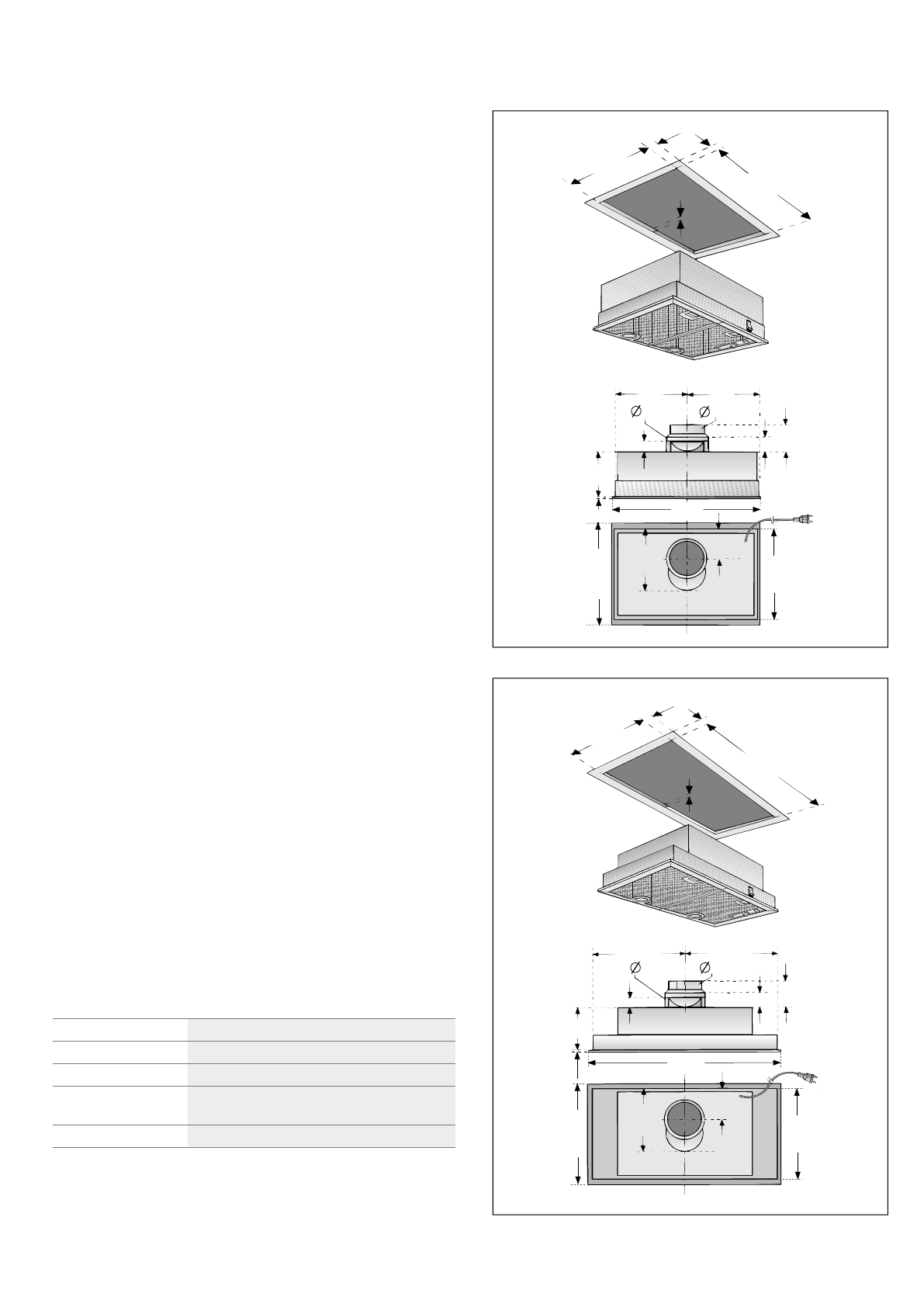 $\varnothing$ $\varnothing$

$\varnothing$ $\varnothing$