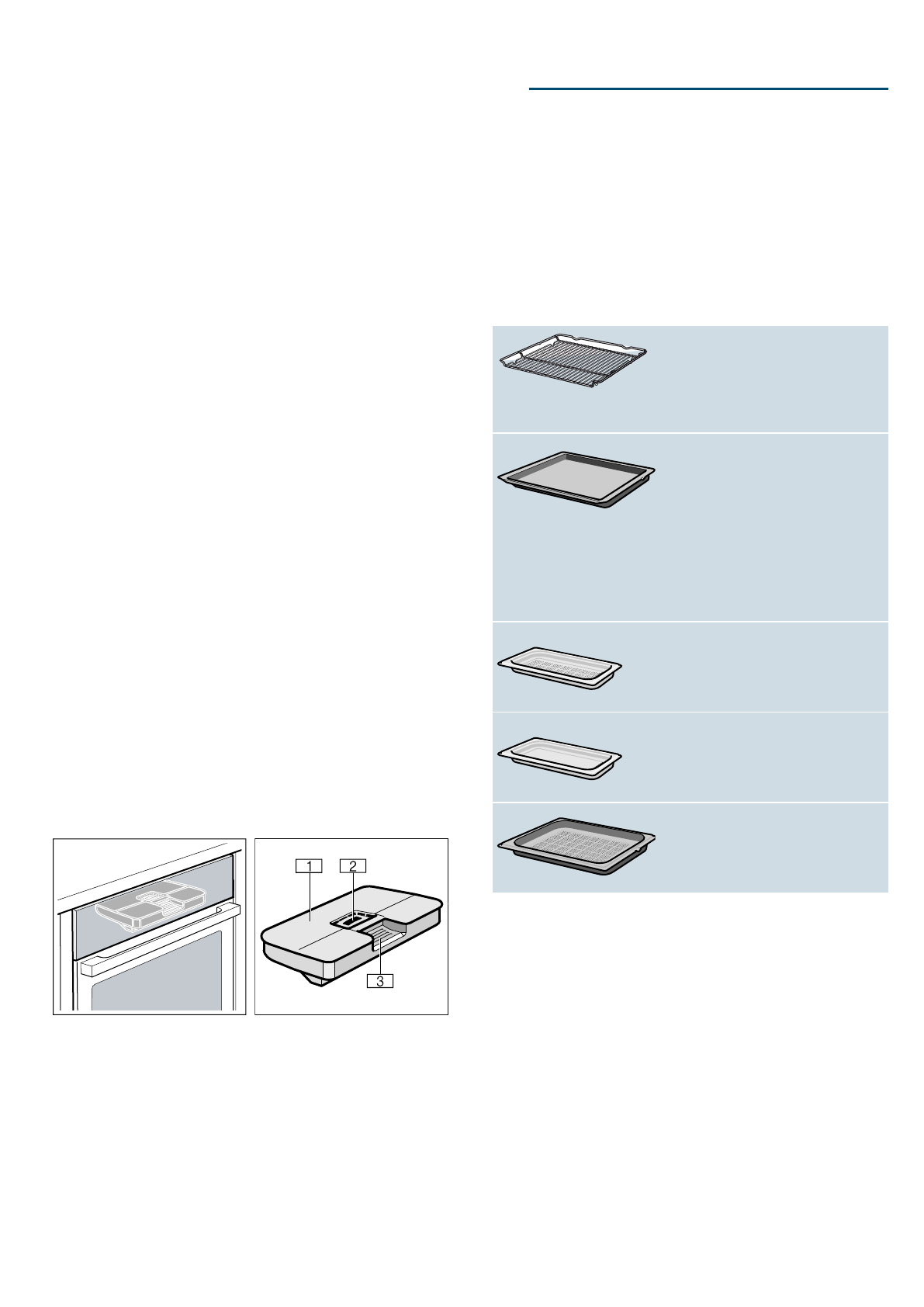 1

2

3