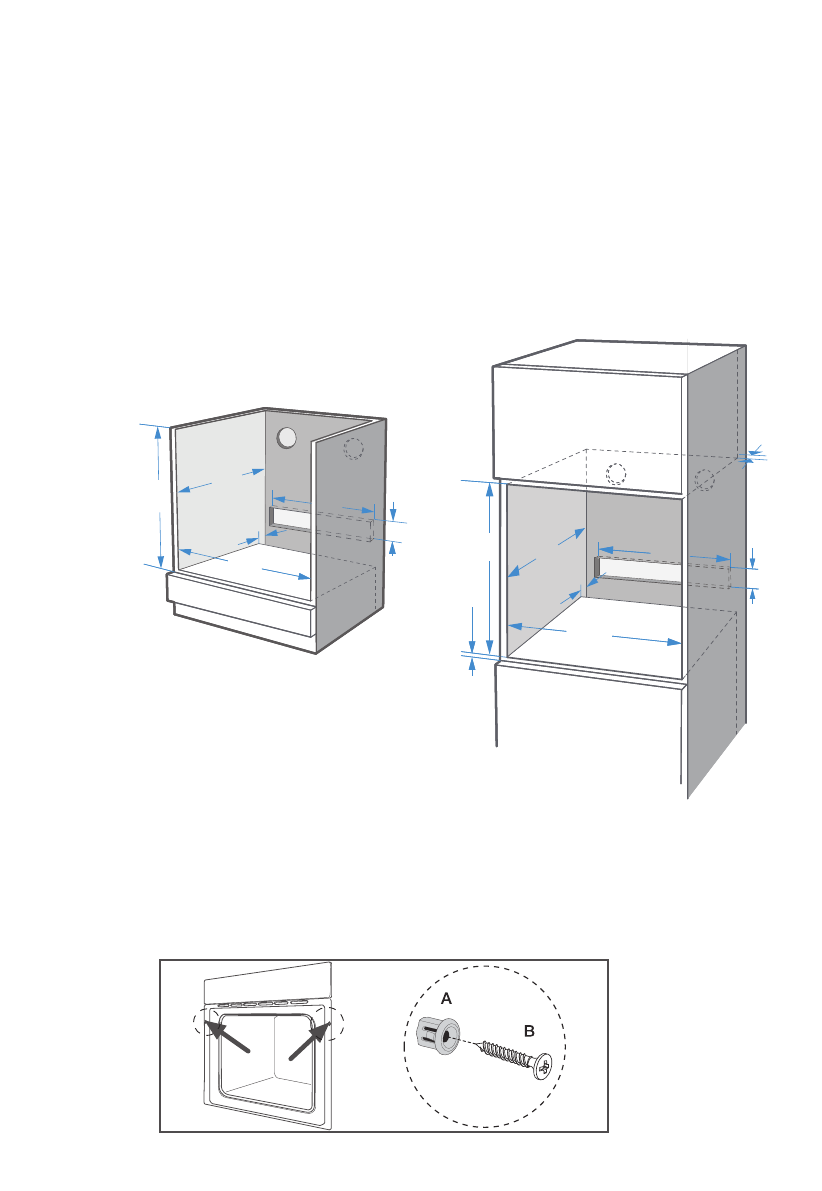 A
B