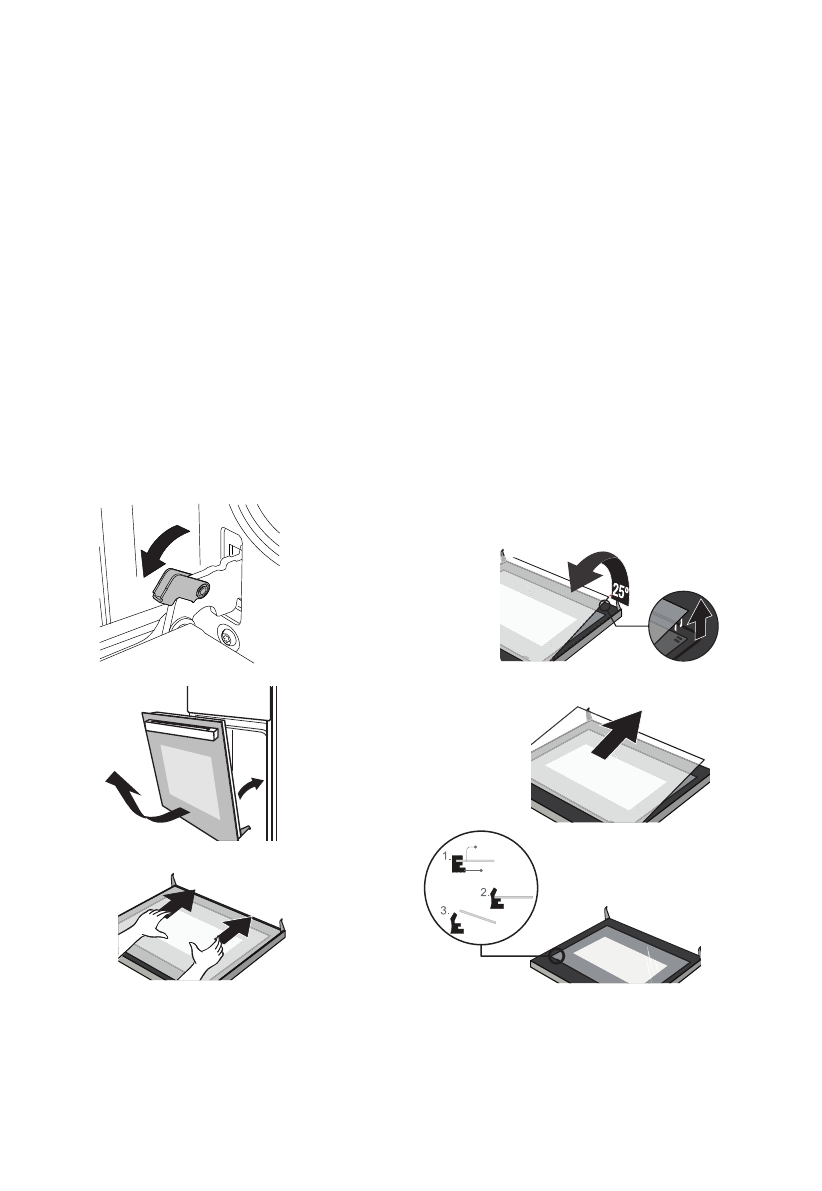 25°

1.

2.

3.